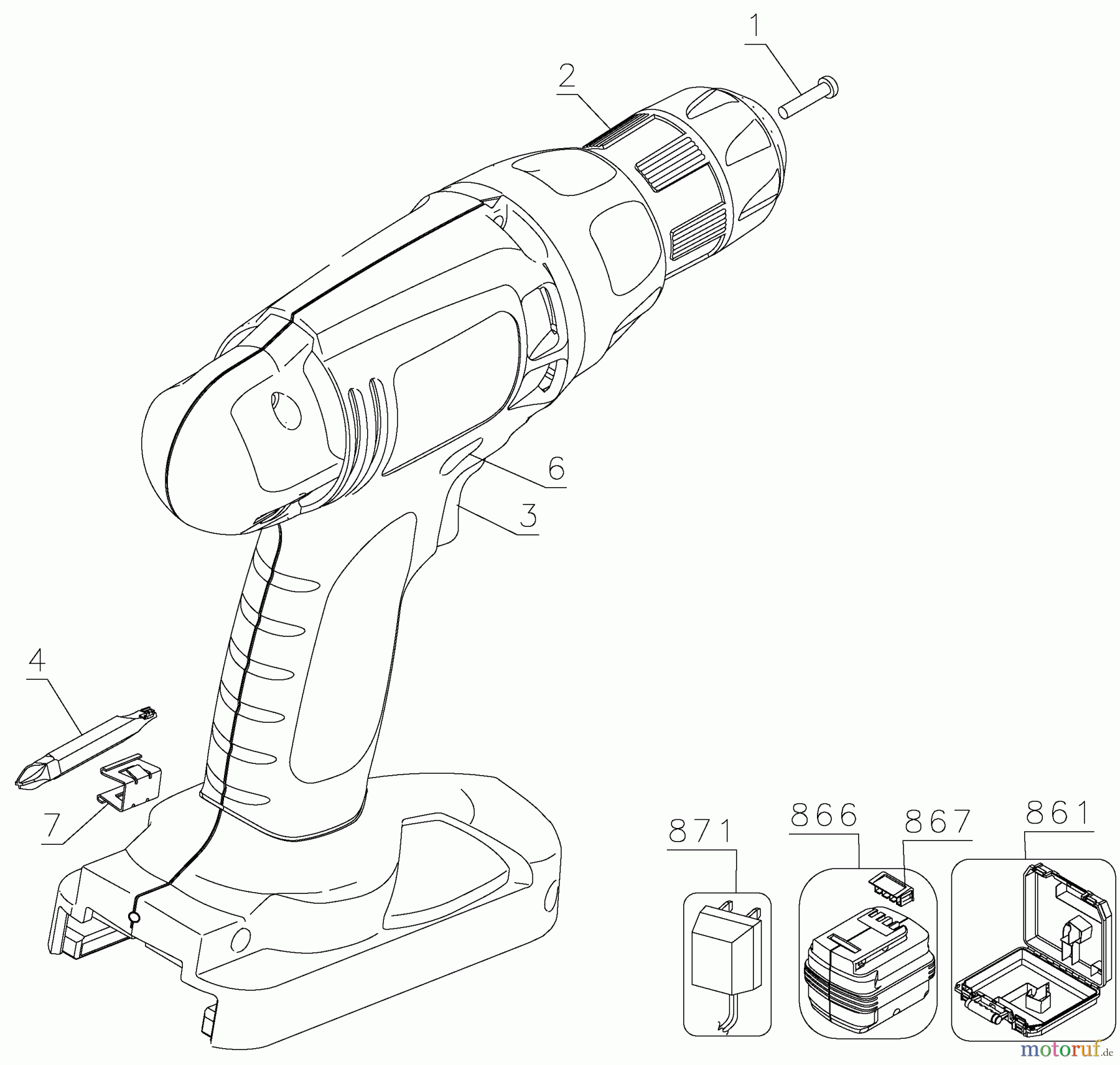 1
2
6
3
4
7
871
866
867
861
motoruf.de