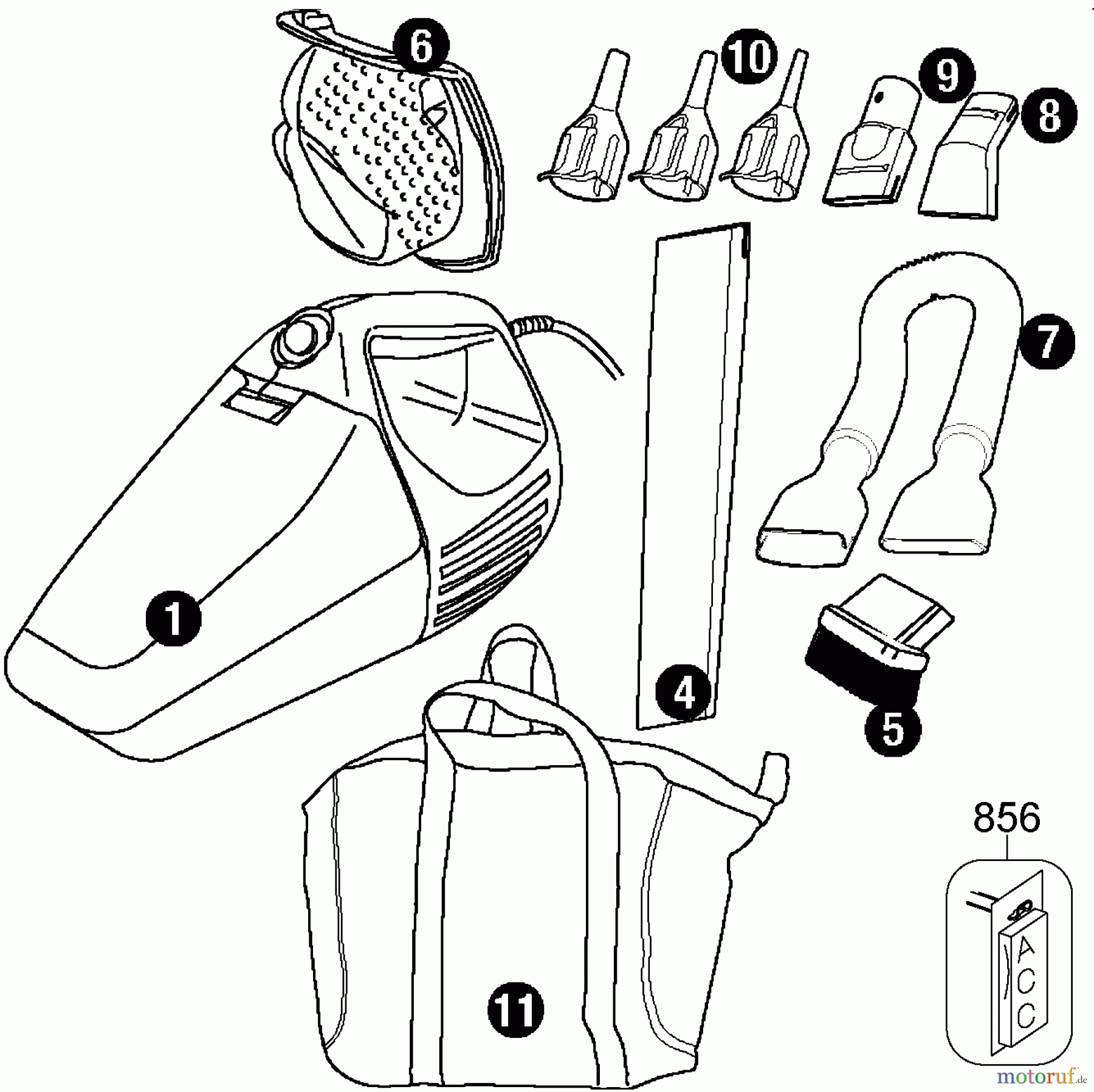 6
10
9
8
7
1
4
5
11
856
ACC
motoruf.de