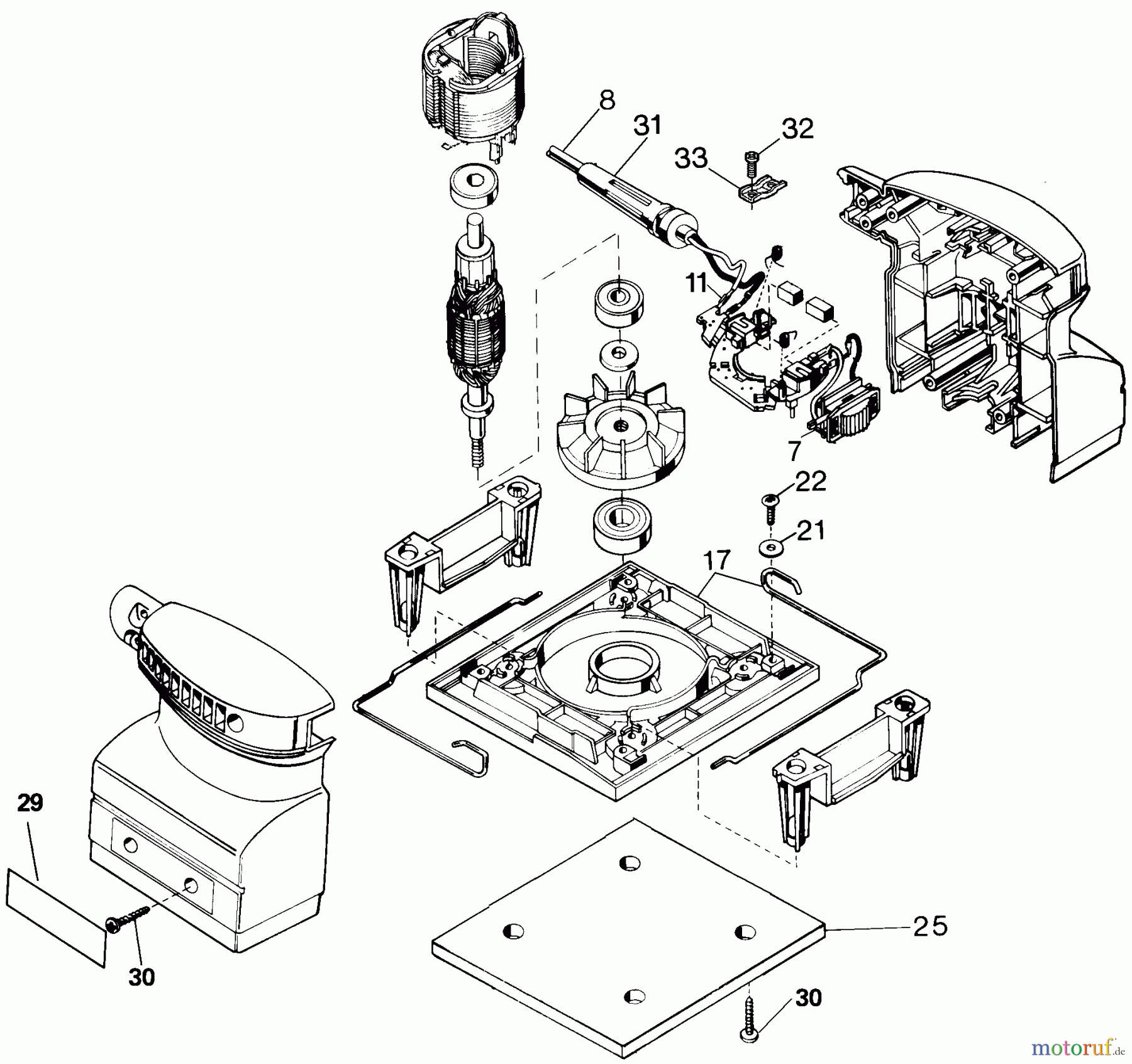 8
31
32
33
11
7
22
21
17
29
30
25
30
motoruf.de