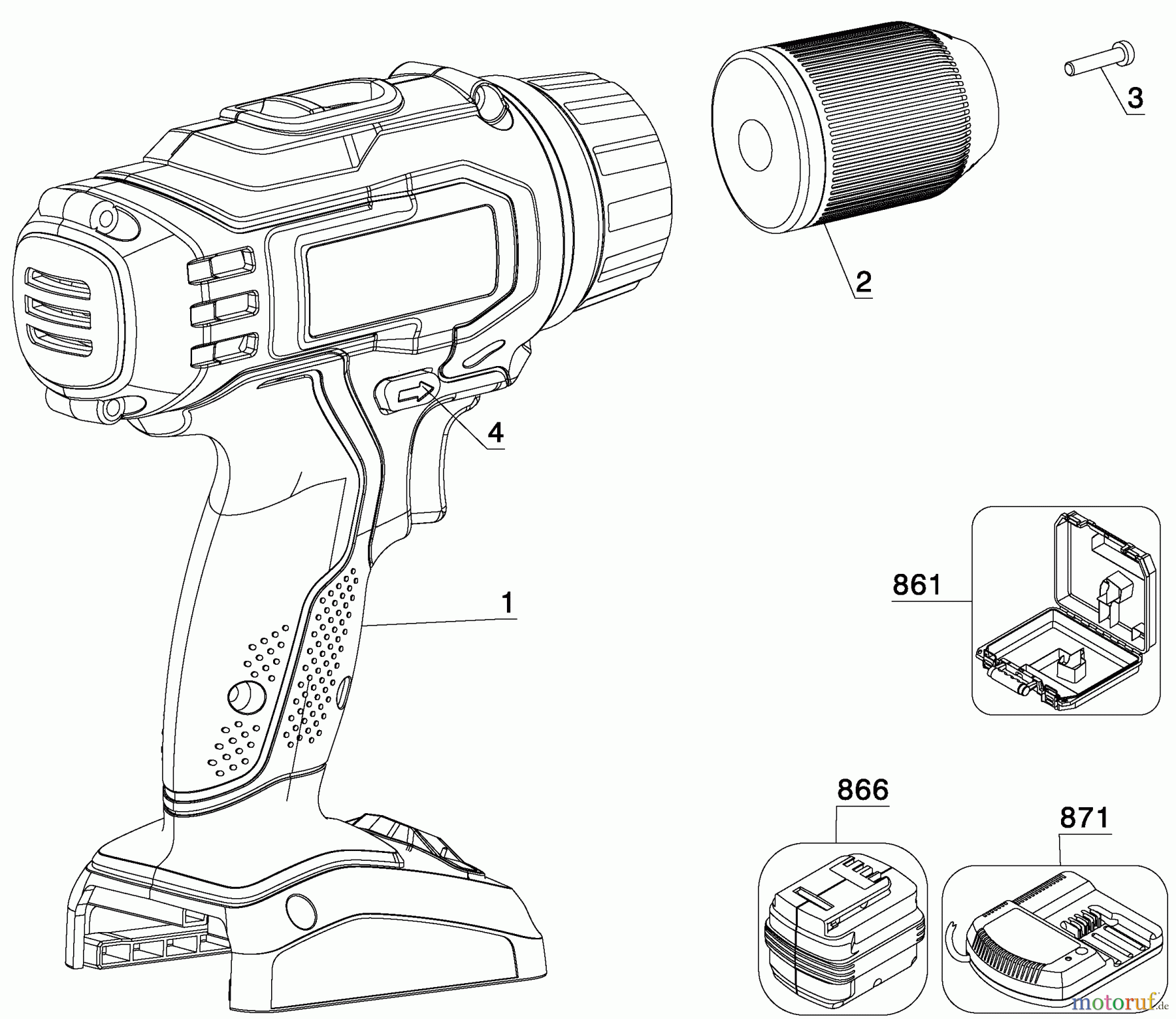 3

2

4

1

861

866

871

motoruf.de