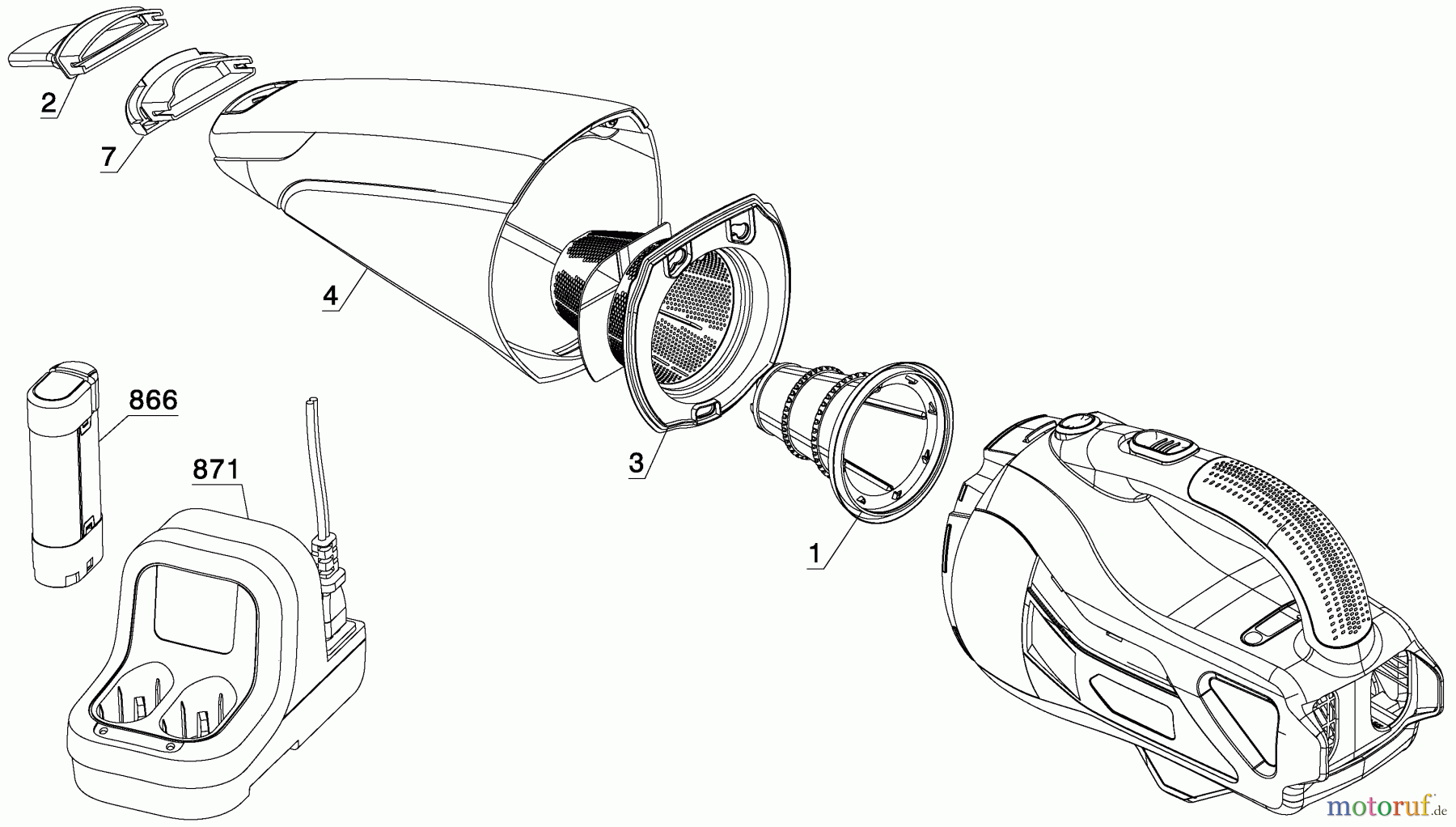 2
7
4
866
871
3
1
motoruf.de