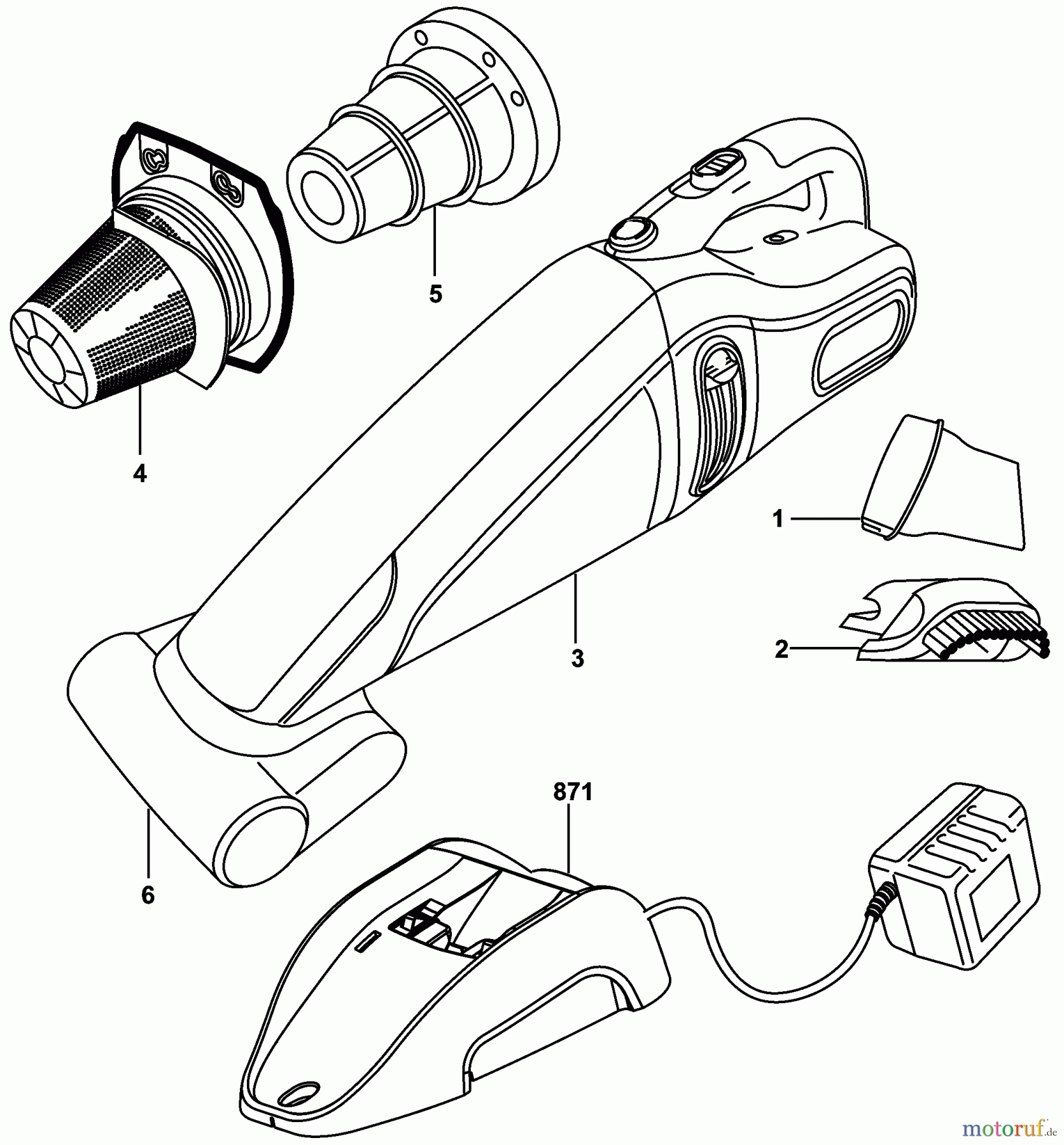 5

4

1

2

3

871

6

motoruf.de