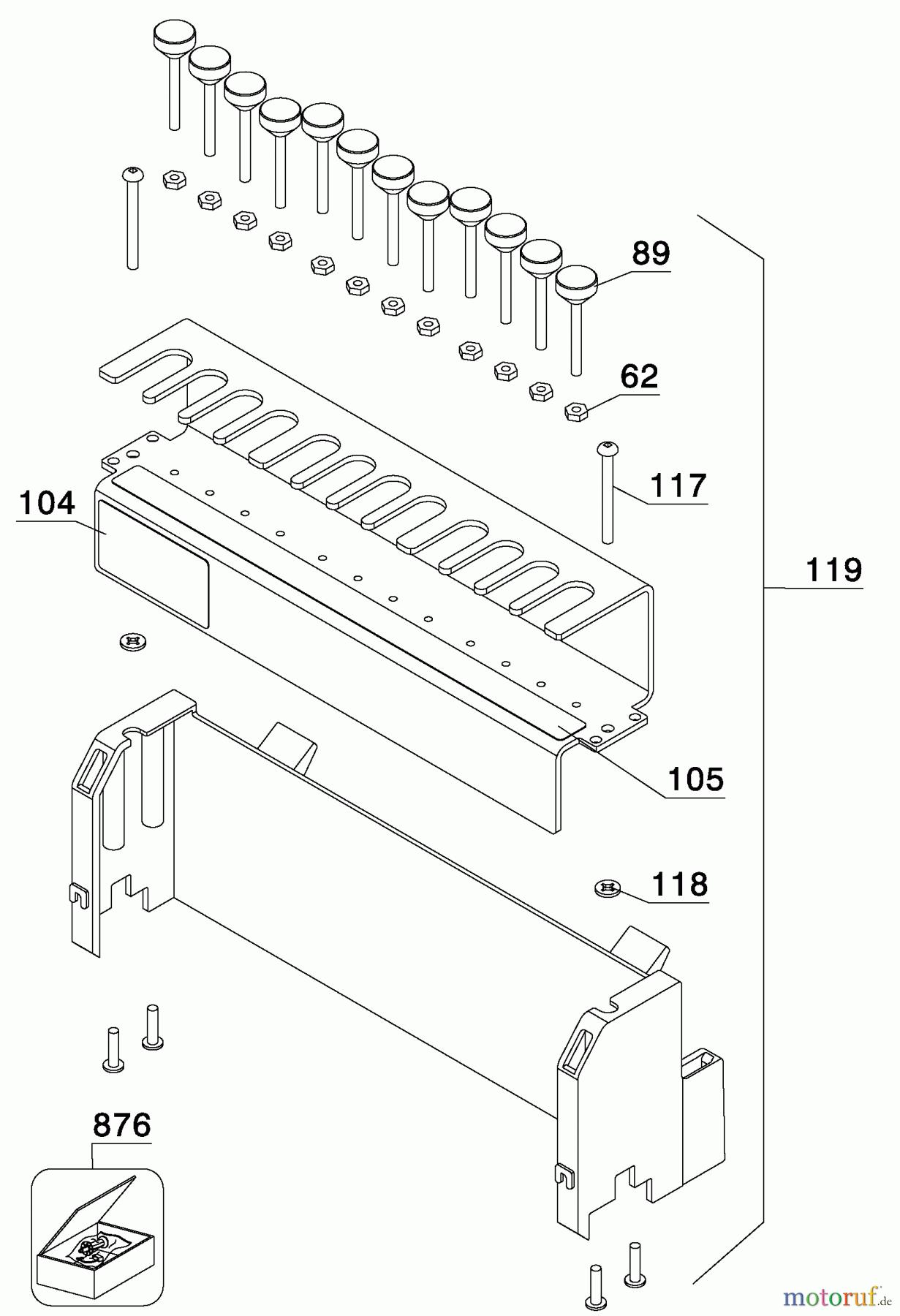 89

62

117

104

119

105

118

876

motoruf.de