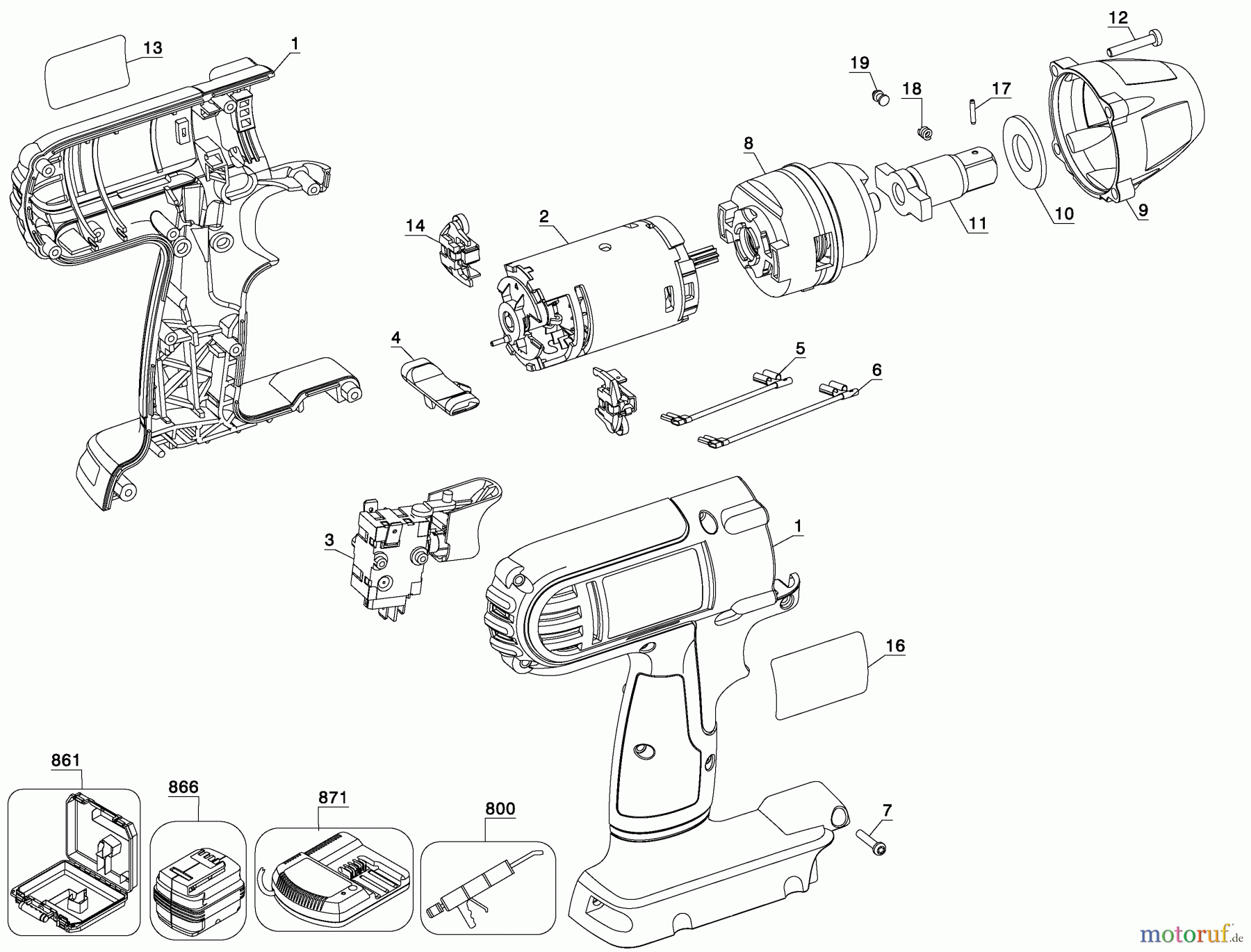 13
1
12
19
18
17
8
14
2
11
10
9
4
5
6
3
1
16
861
866
871
800
7
motoruf.de