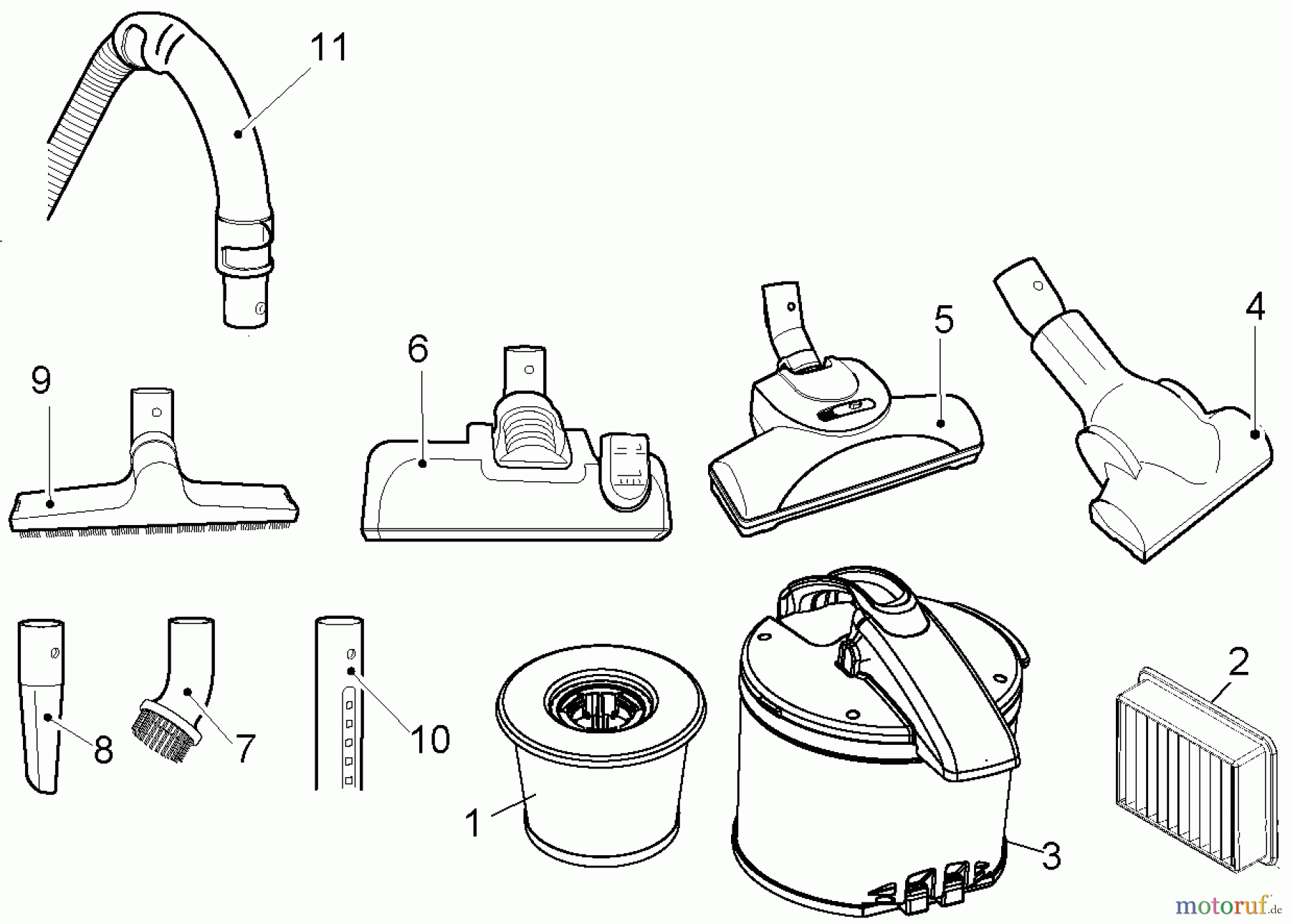 11
9
6
5
4
8
7
10
1
3
2
motoruf.de