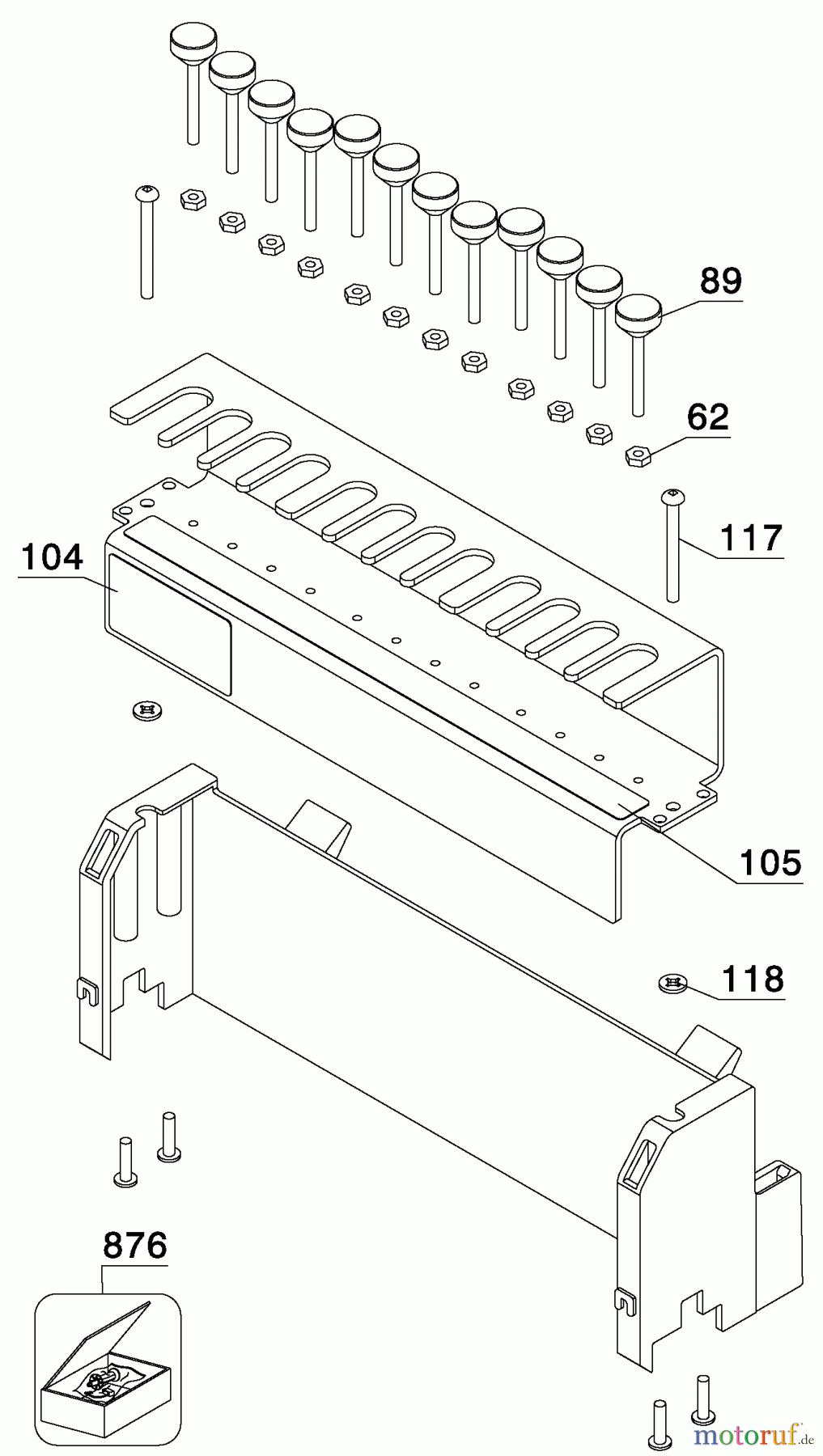 89

62

117

104

105

118

876

motoruf.de