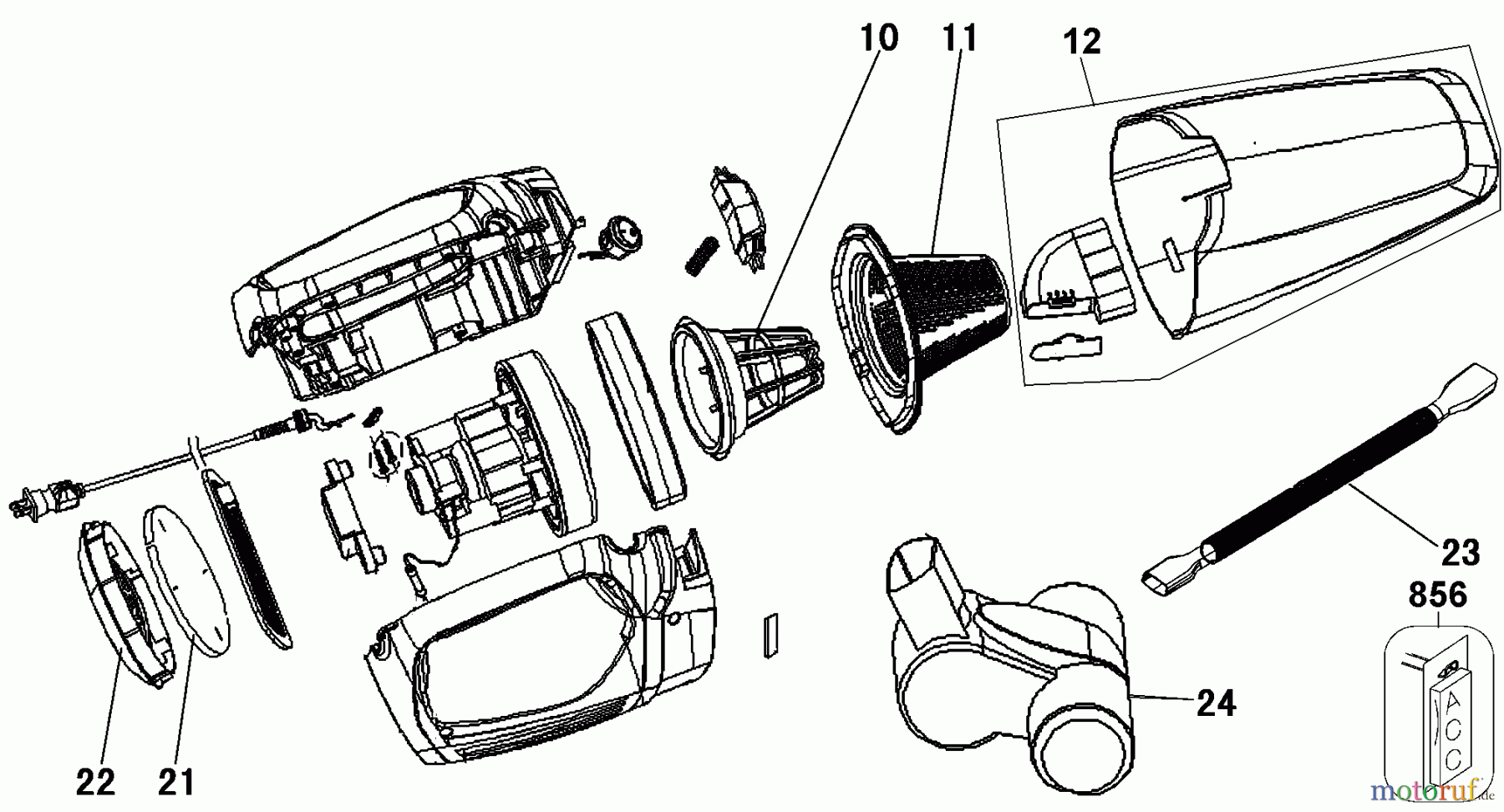 10
11
12
23
856
ACC
24
22
21
motoruf.de