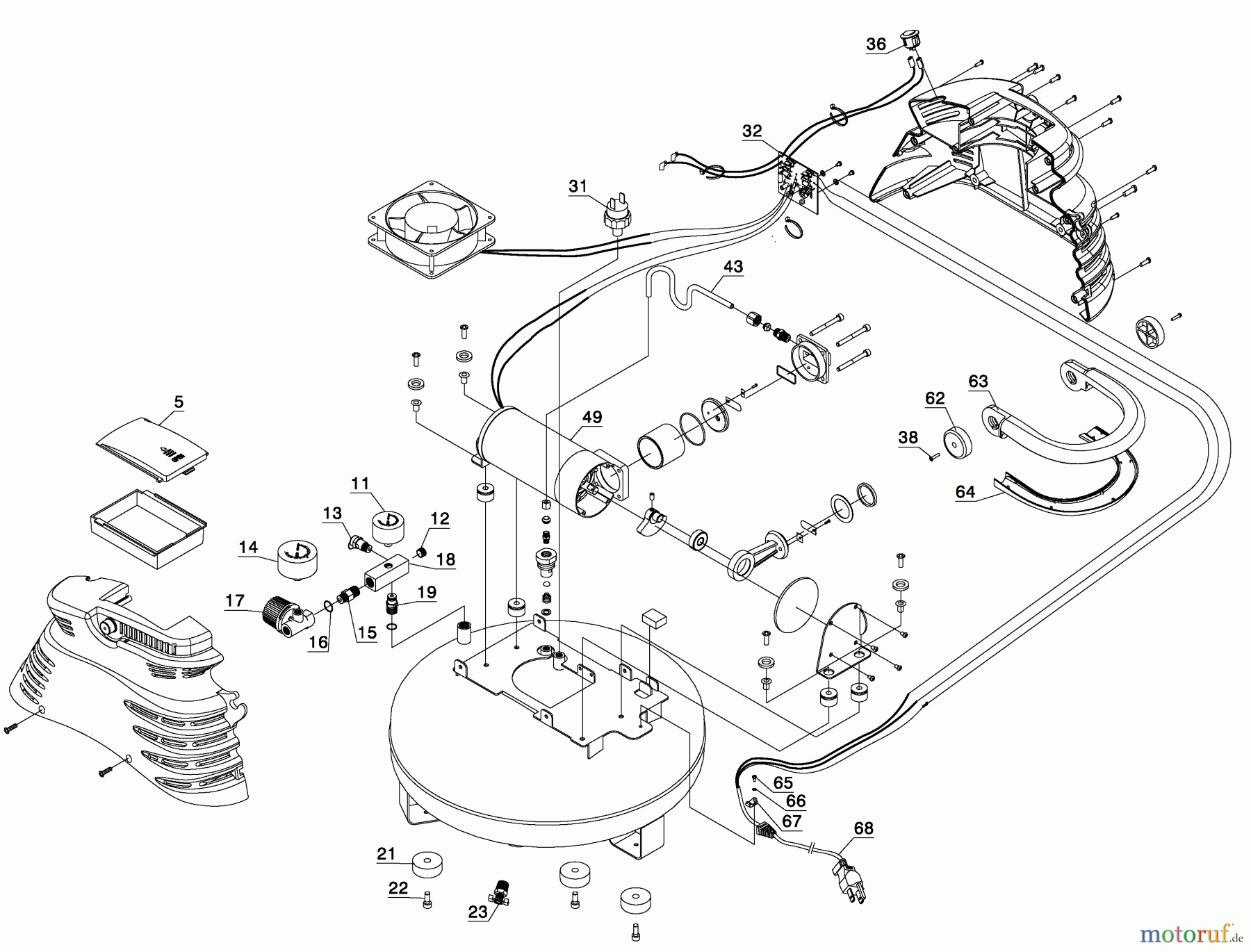 36
32
31
43
5
49
63
62
38
64
11
13
12
14
18
17
19
16
15
65
66
67
68
21
22
23
motoruf.de