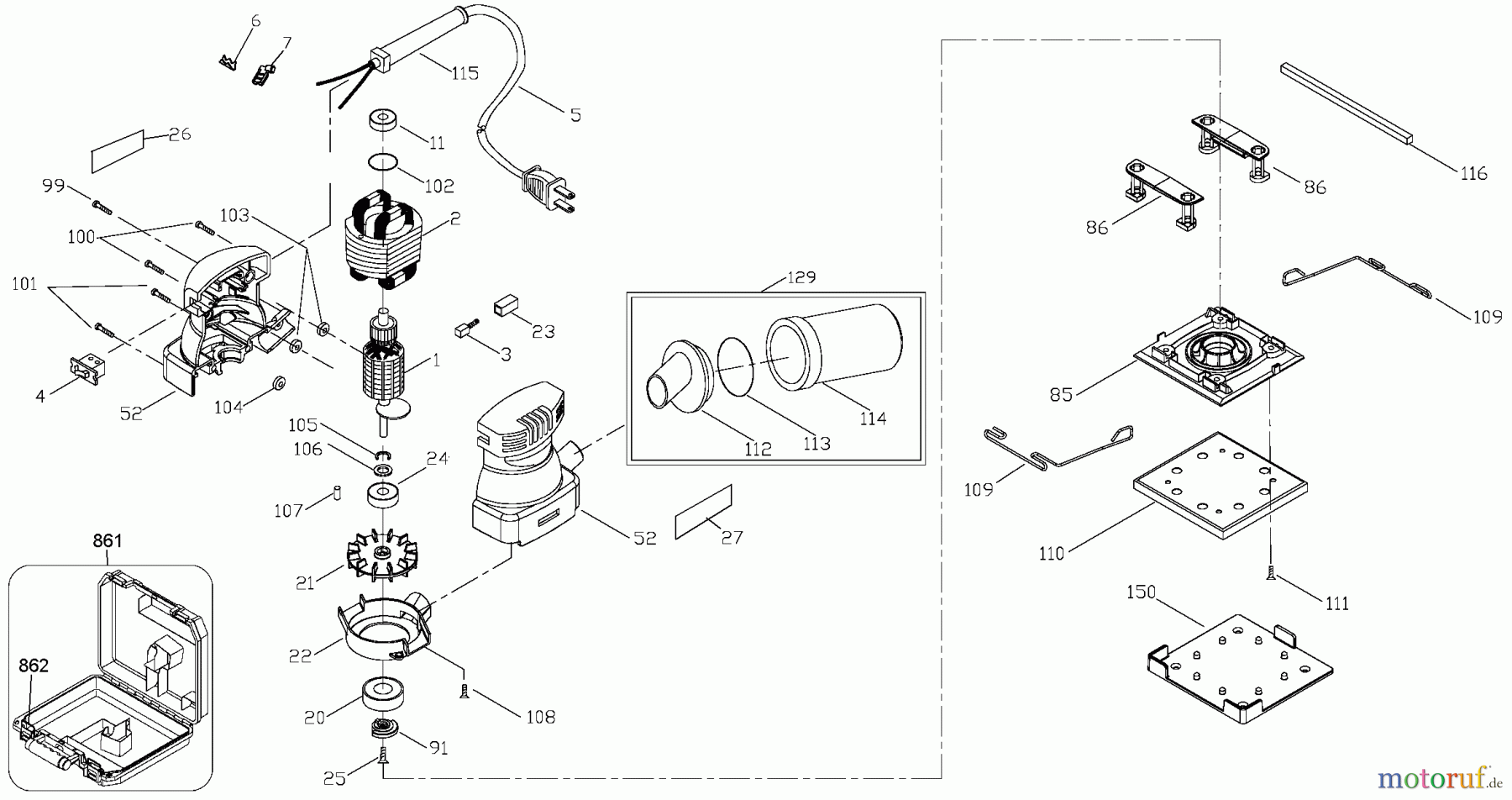 6
7
115
5
26
11
102
99
100
103
2
101
23
3
1
4
52
104
105
106
24
107
21
22
20
91
25
108
52
27
129
112
113
114
861
862
116
86
86
109
85
109
110
111
150
motoruf.de