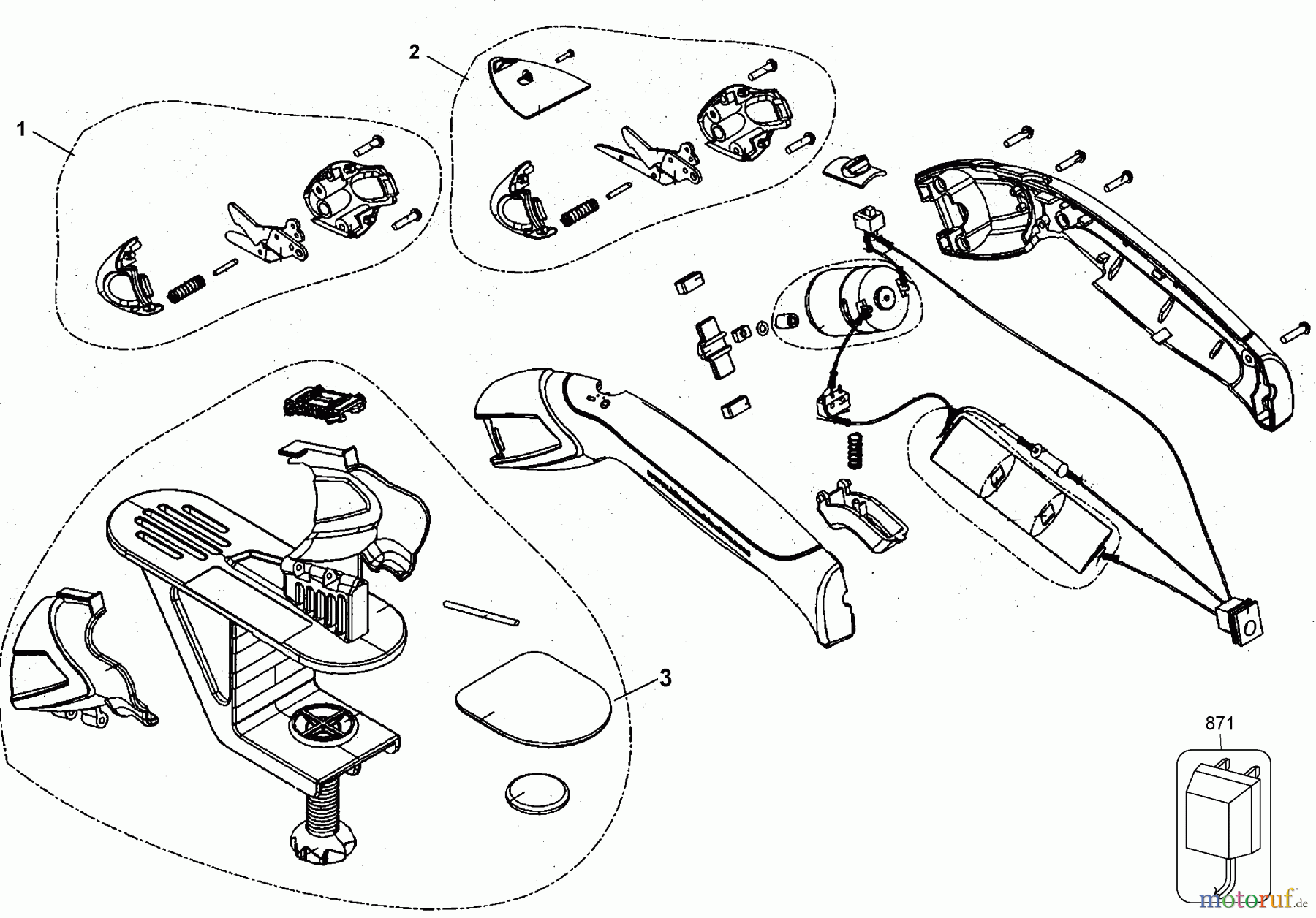 2

1

3

871

motoruf.de