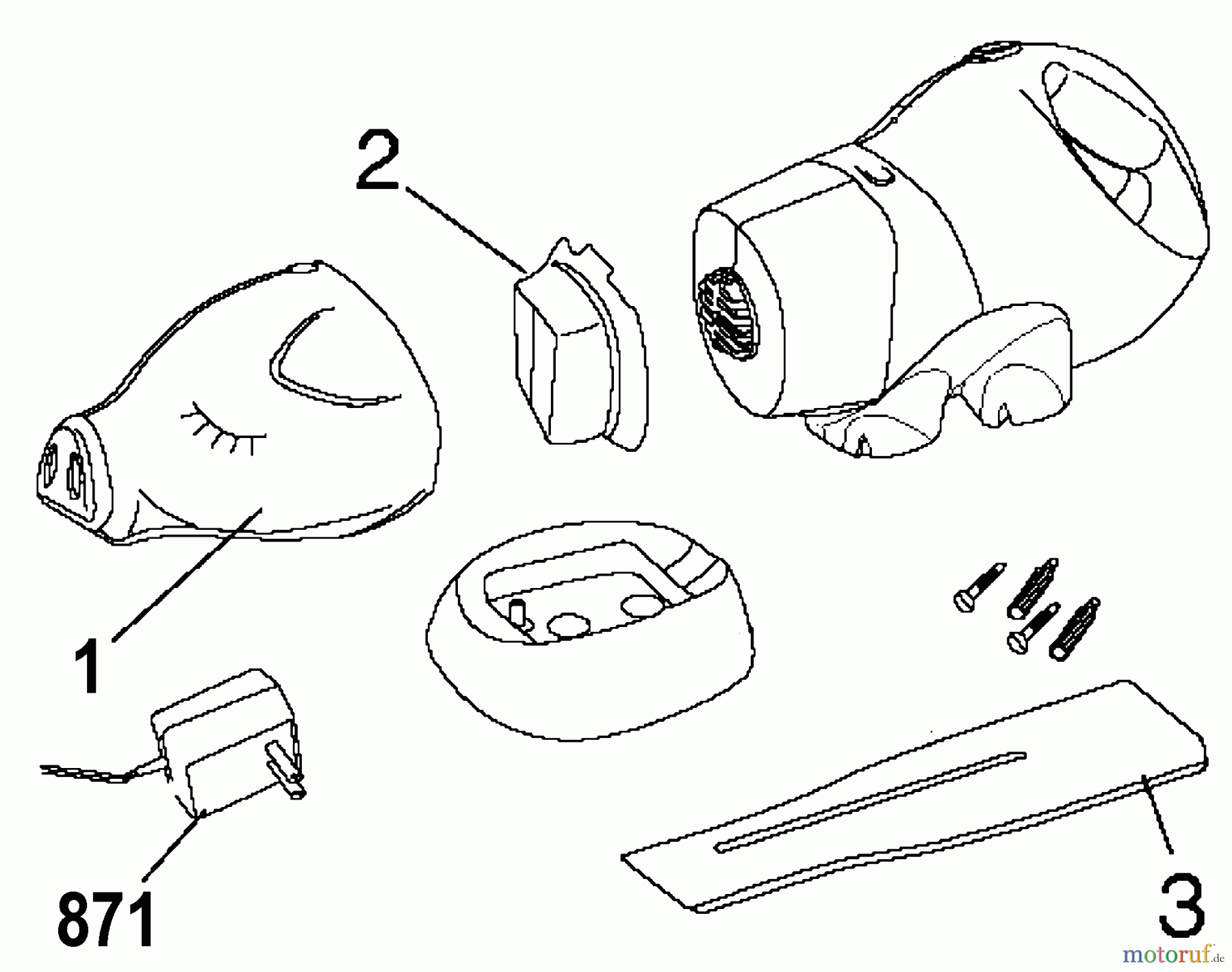 2

1

871

3

motoruf.de