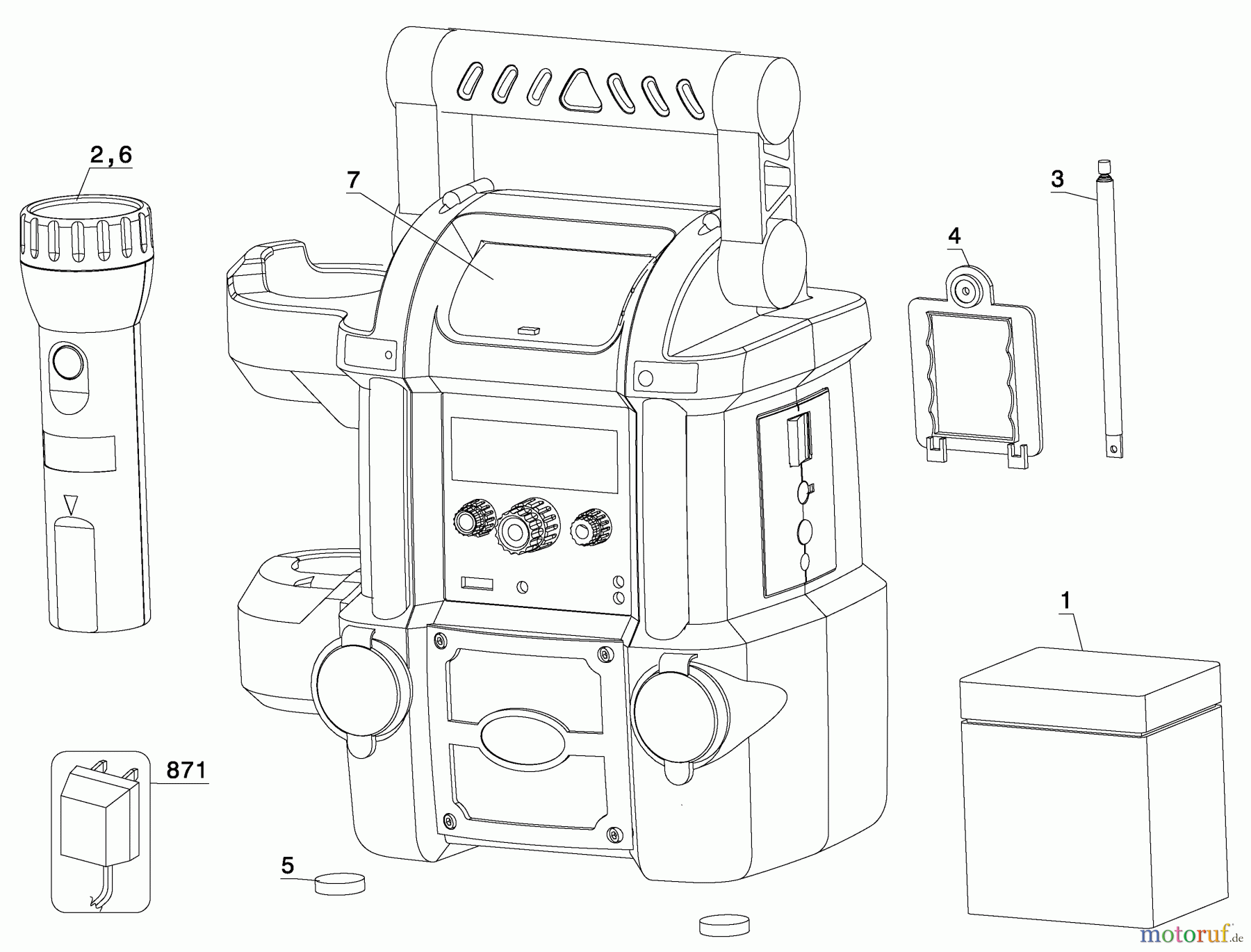 2,6

7

3

4

1

871

5

motoruf.de