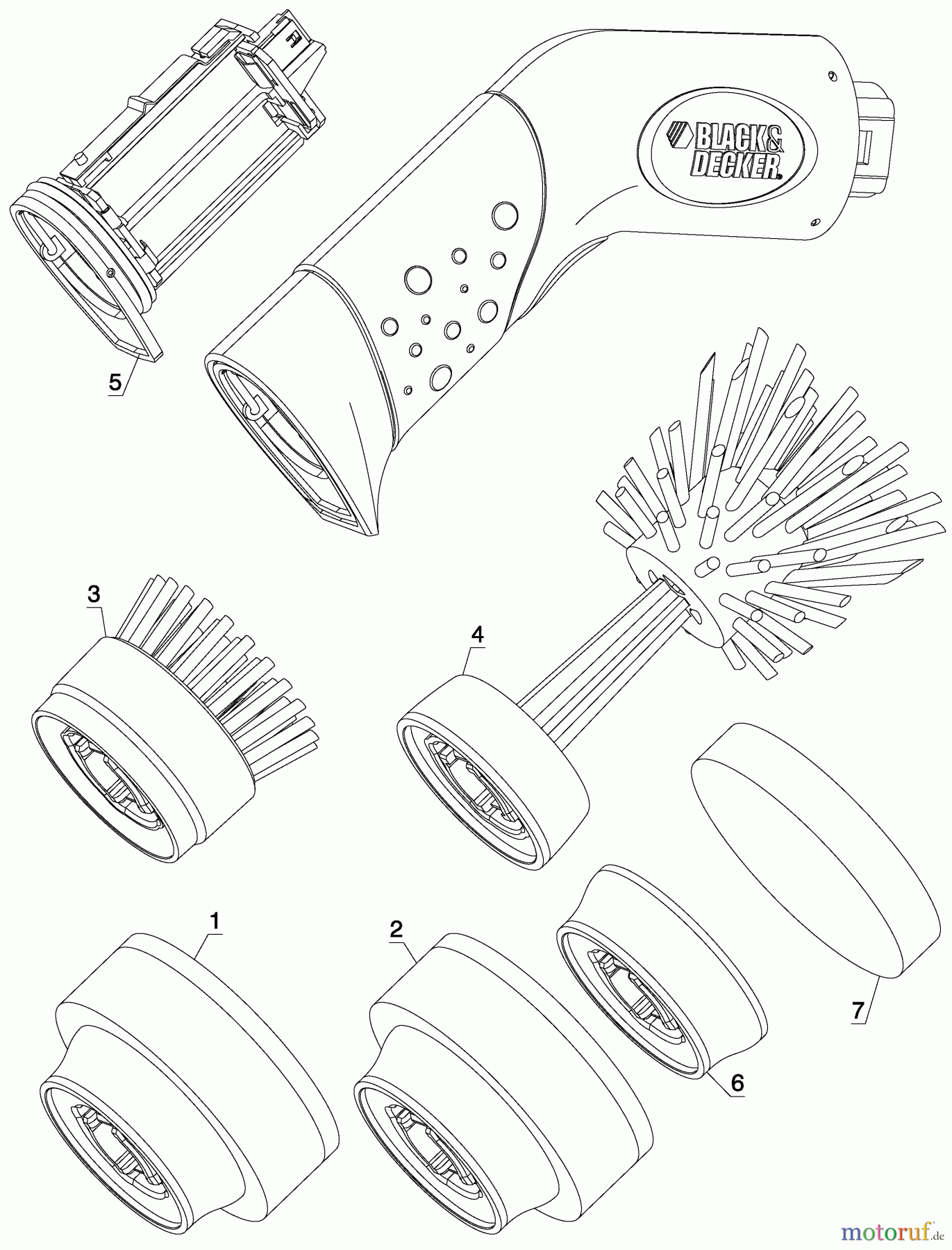 BLACK& DECKER.

5

3

4

1

2

6

7

motoruf.de