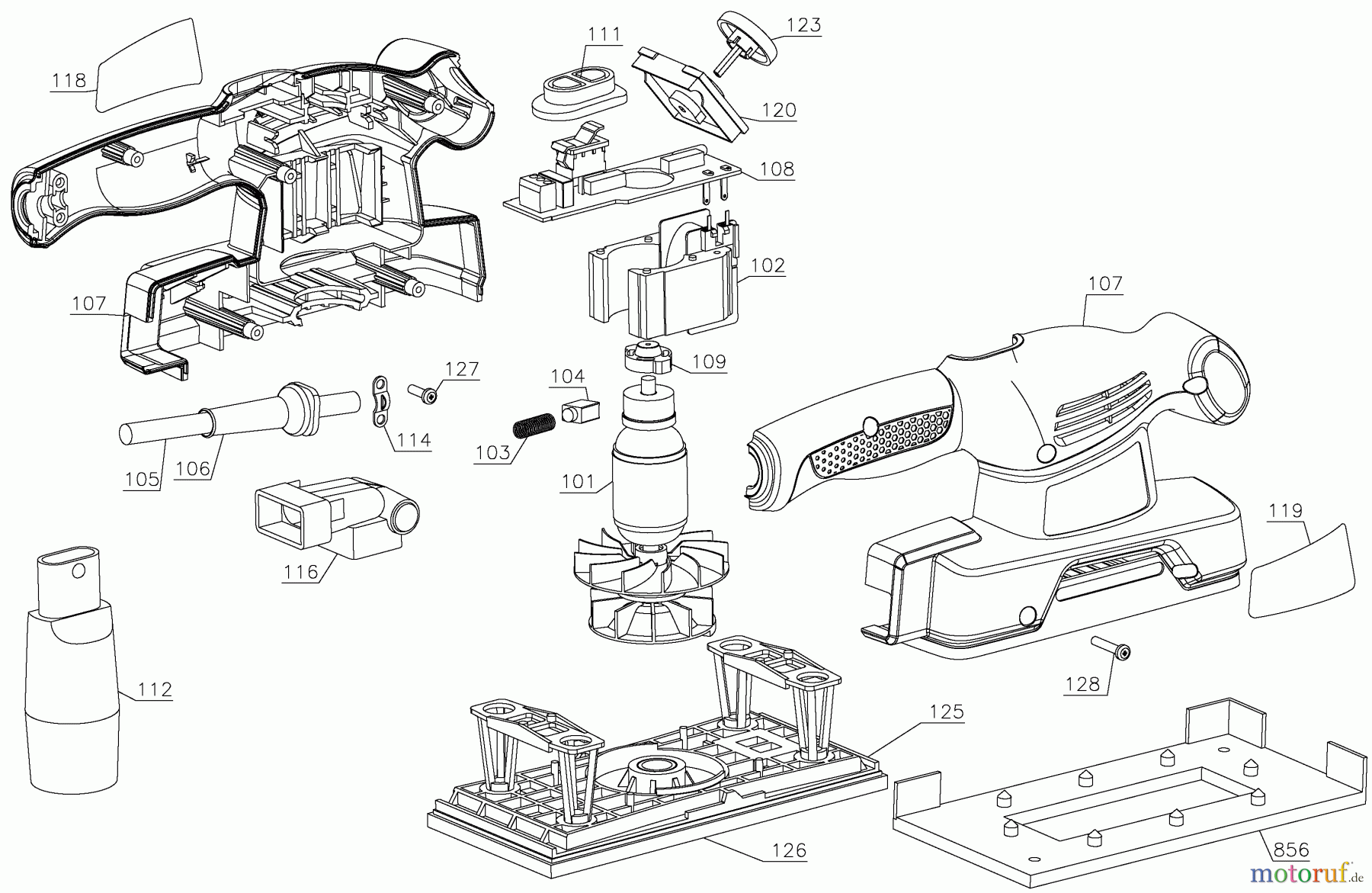 118

111

123

120

108

102

107

107

109

127

104

114

103

105

106

101

116

119

112

128

125

126

856

motoruf.de