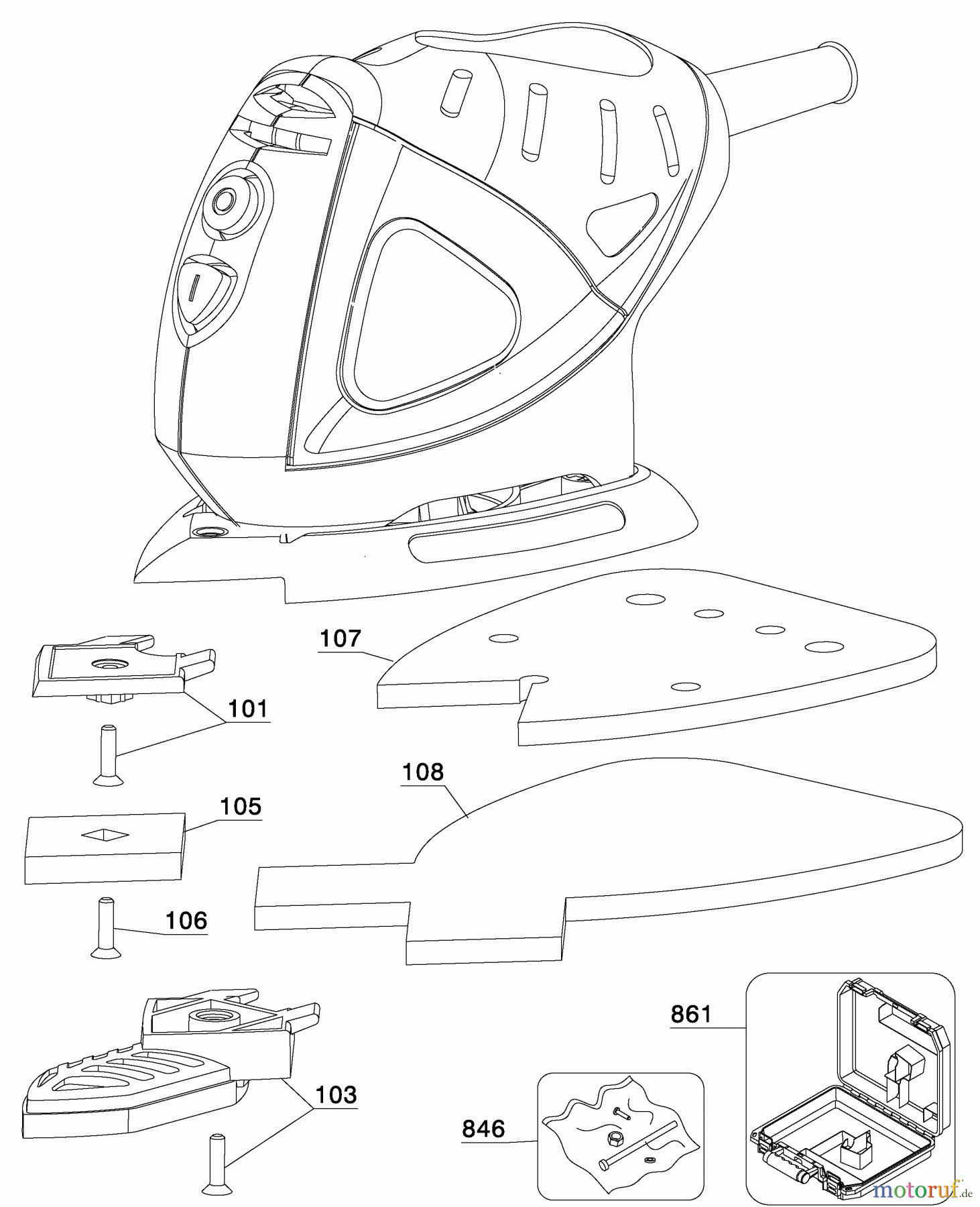 107

101

108

105

106

861

103

846

motoruf.de