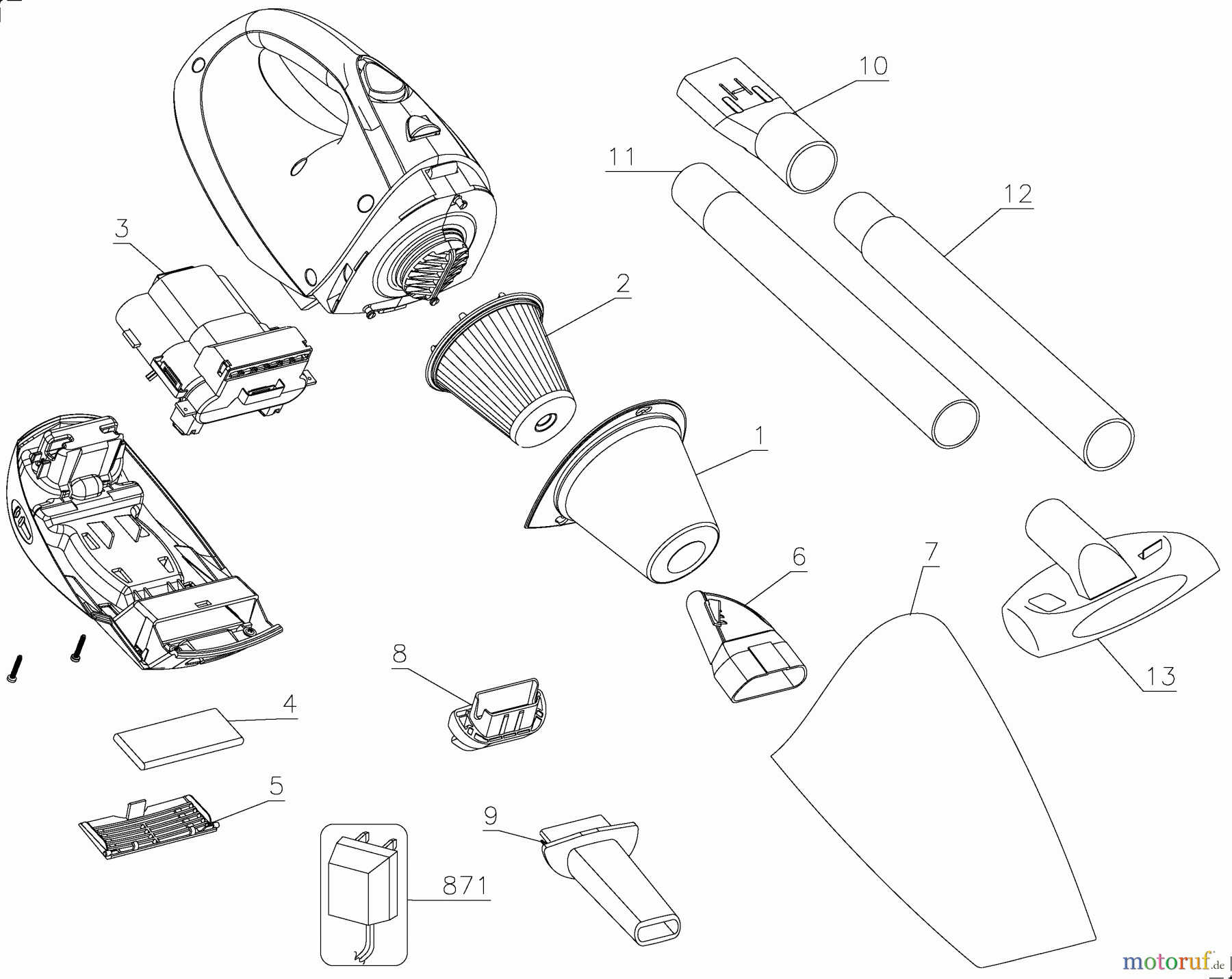 10
11
12
3
2
1
6
7
13
8
4
5
9
871
motoruf.de