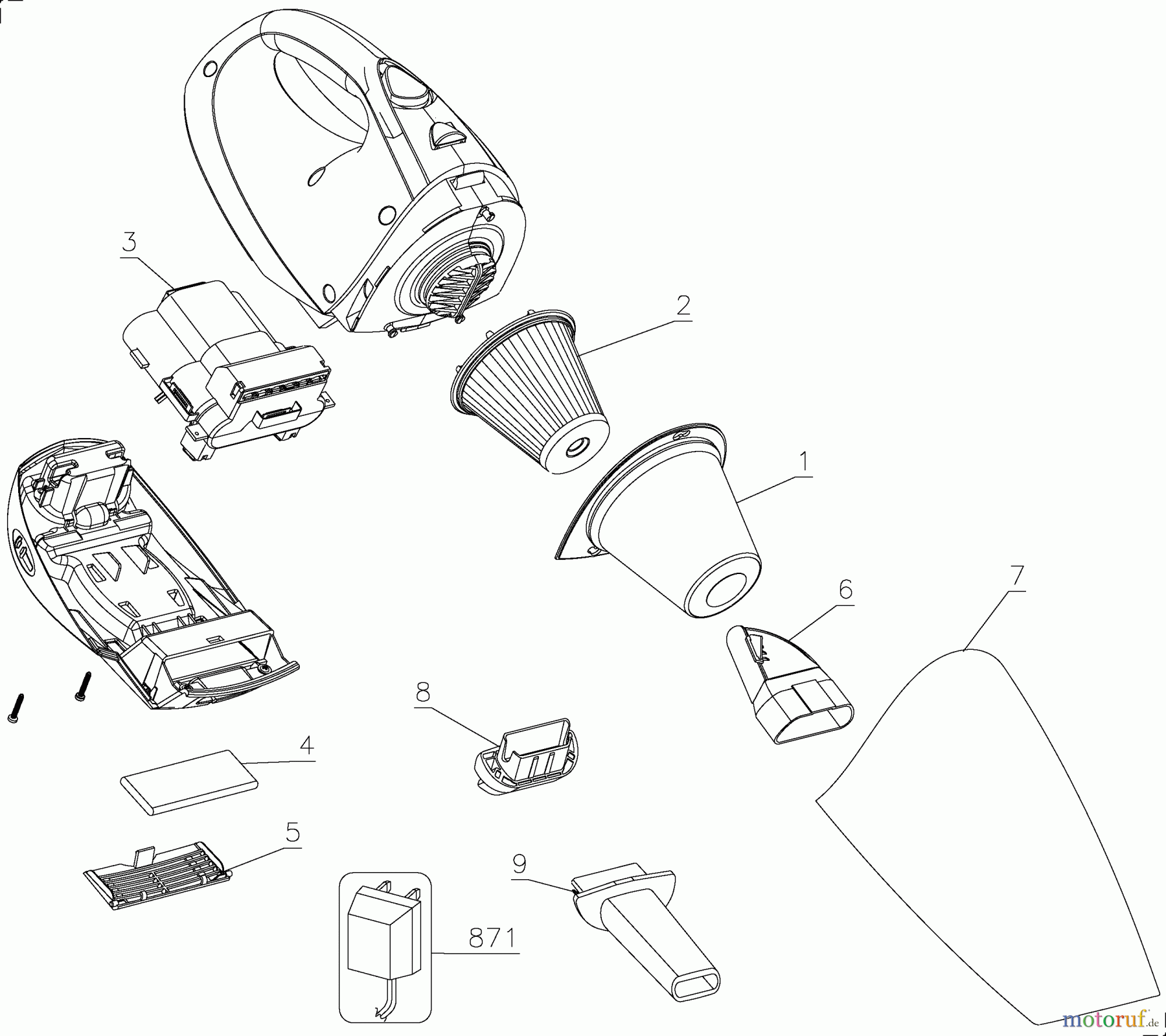 3
2
1
6
7
8
4
5
9
871
motoruf.de