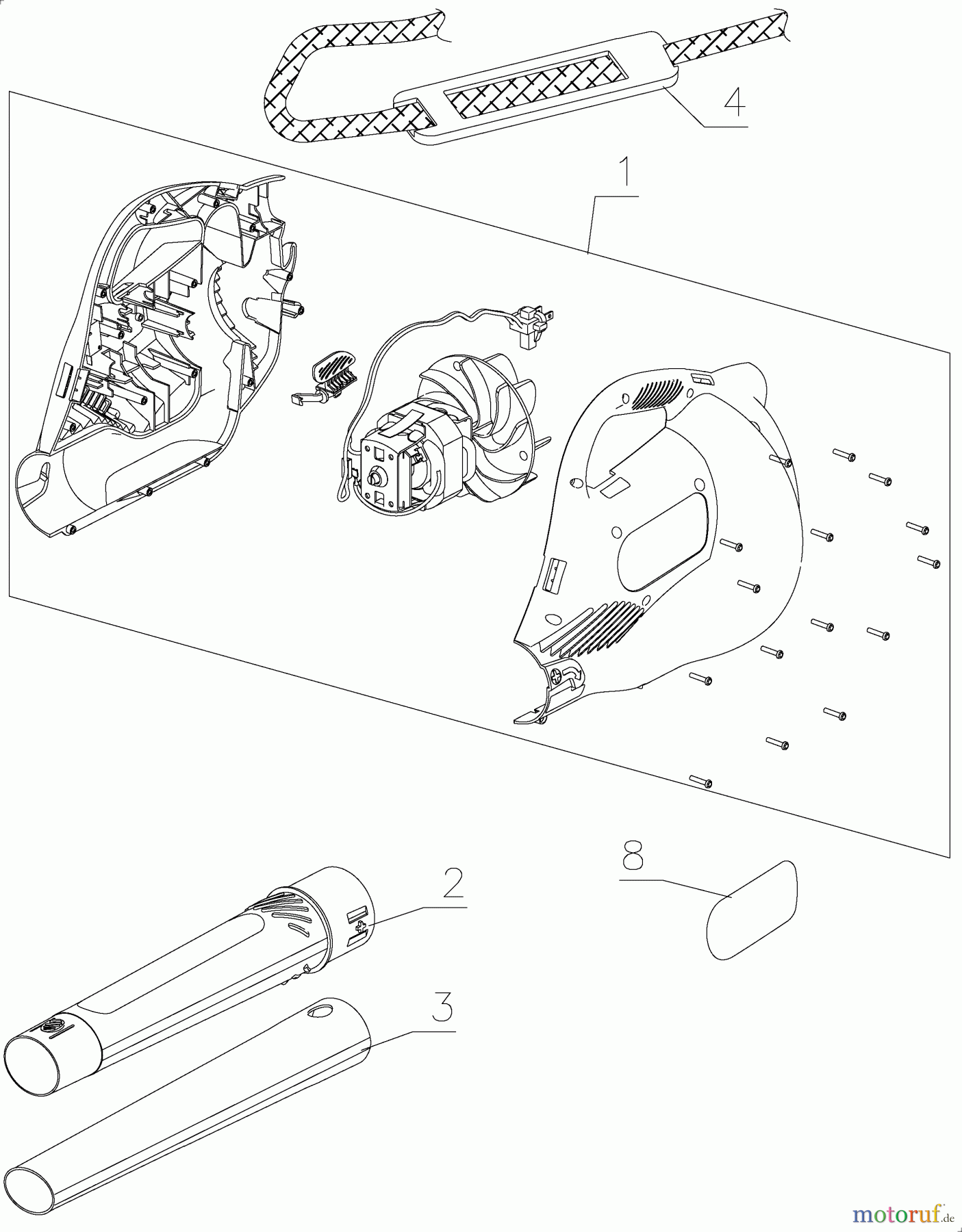 4

1

8

2

3

motoruf.de