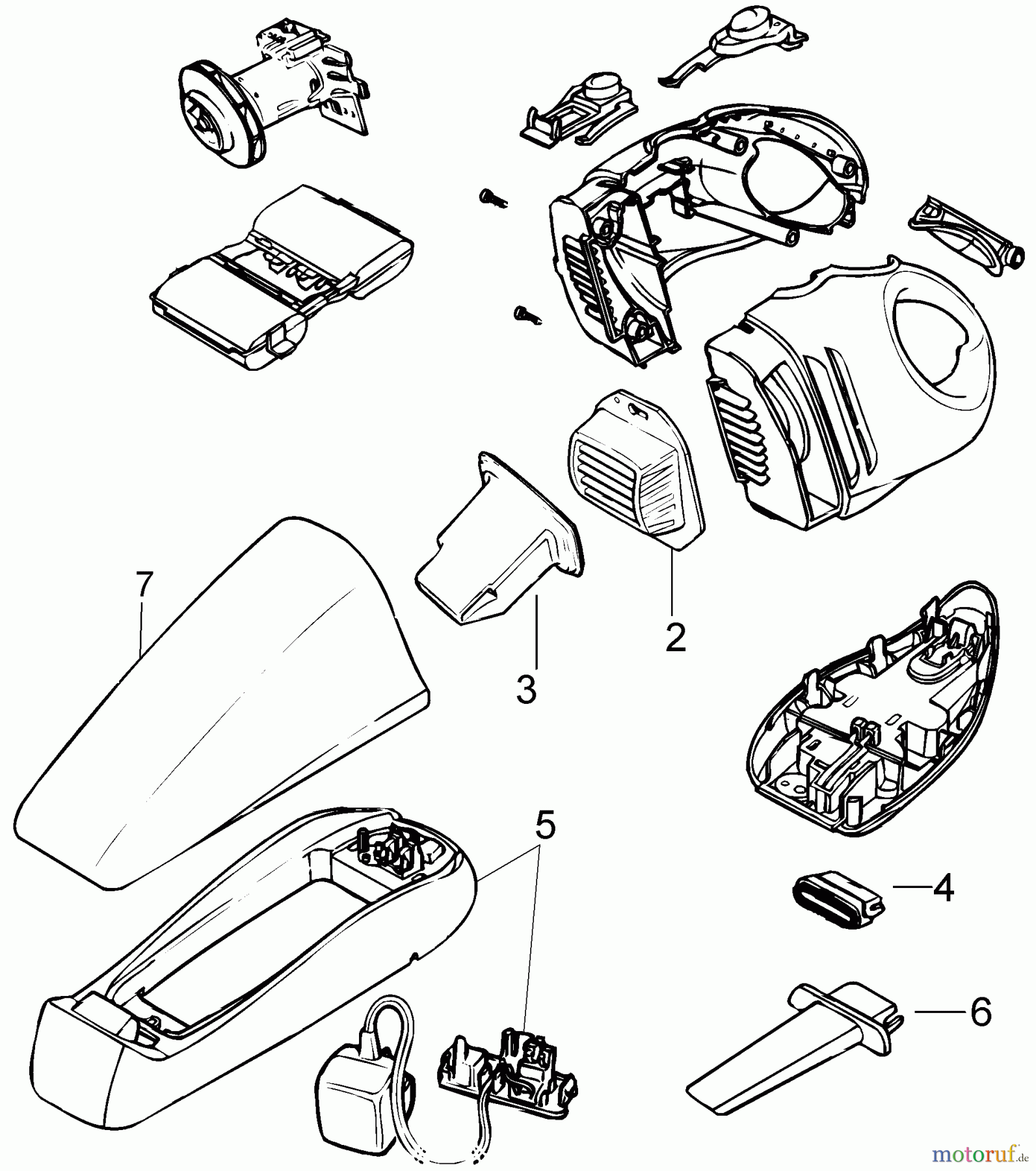 7

3

2

5

4

6

motoruf.de