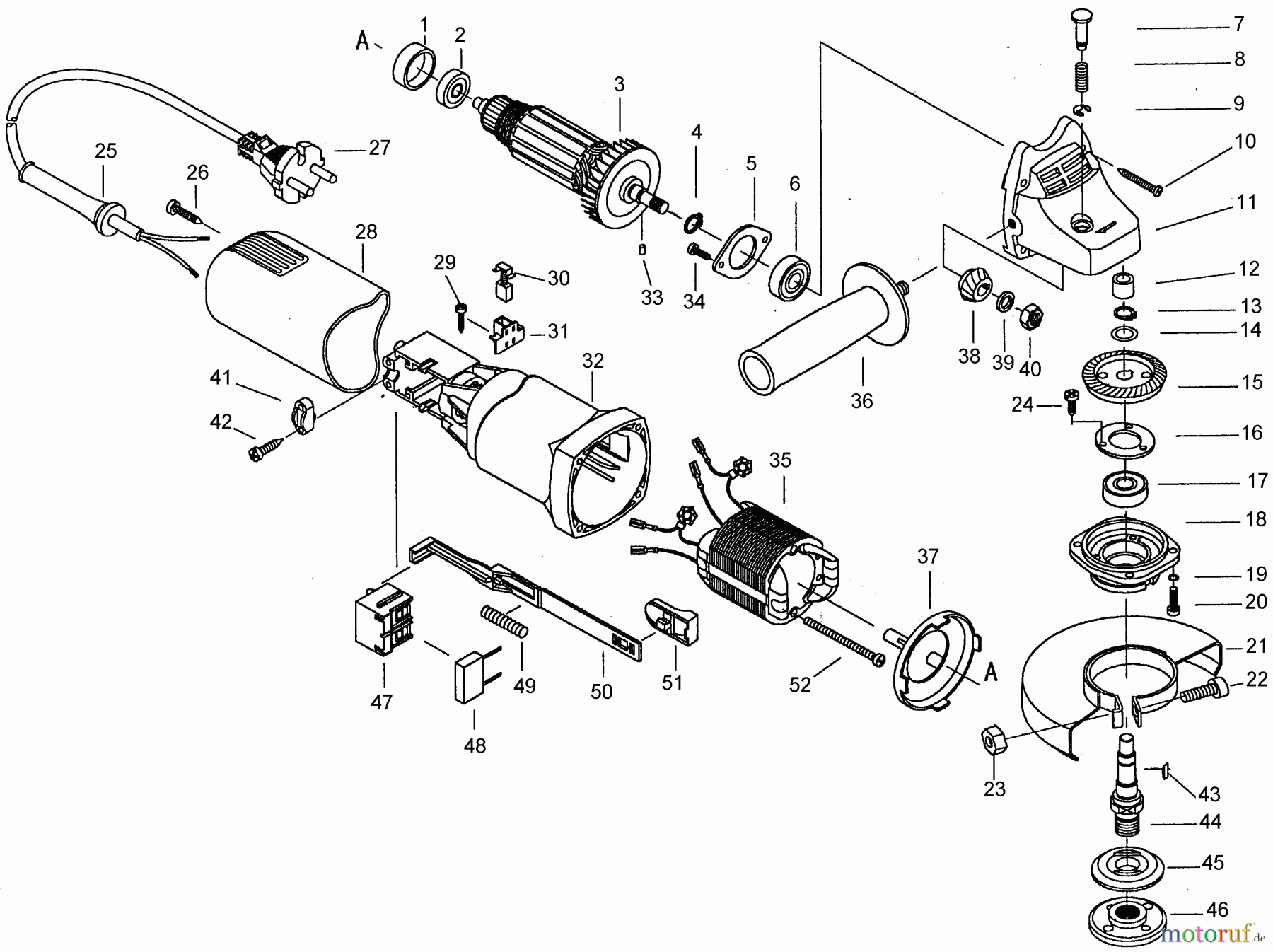 A 1 2 3 4 5 6 7 8 9 10 11 12 13 14 15 16 17 18 19 20 21 22 23 24 25 26 27 28 29 30 31 32 33 34 35 36 37 38 39 40 41 42 43 44 45 46 47 48 49 50 51 52 A

motoruf.de