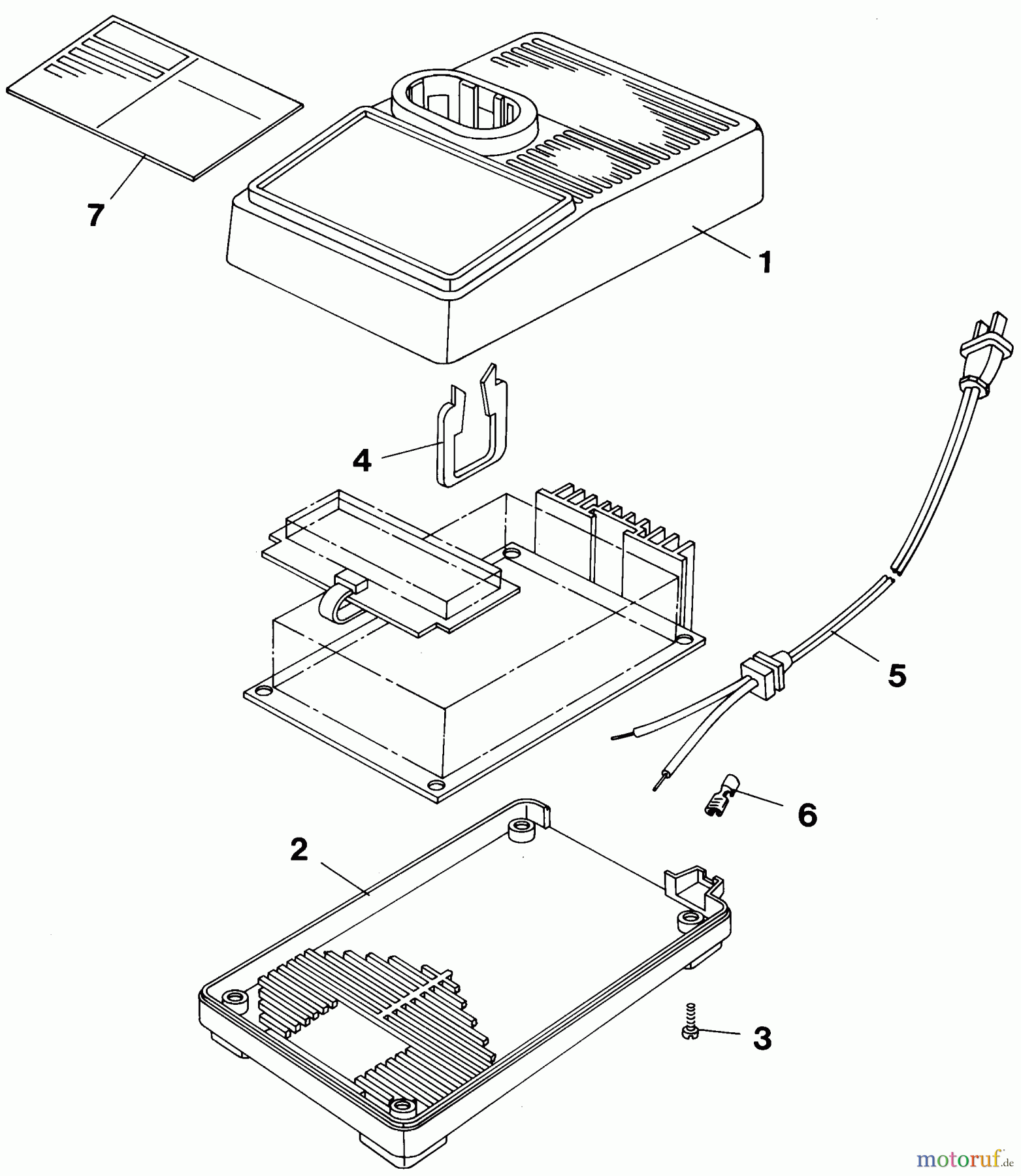 7

1

4

5

6

2

3

motoruf.de