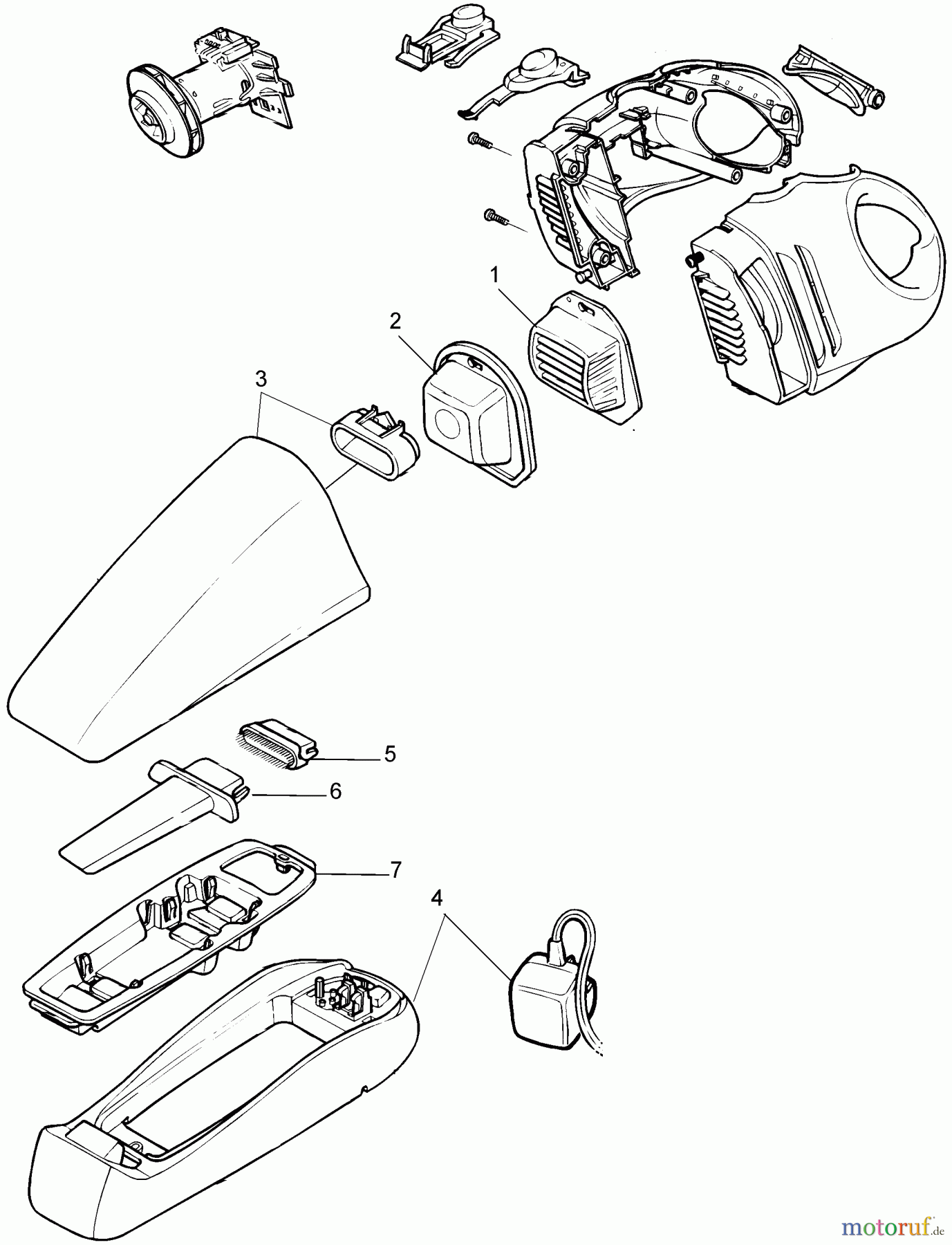 1
2
3
5
6
7
4
motoruf.de