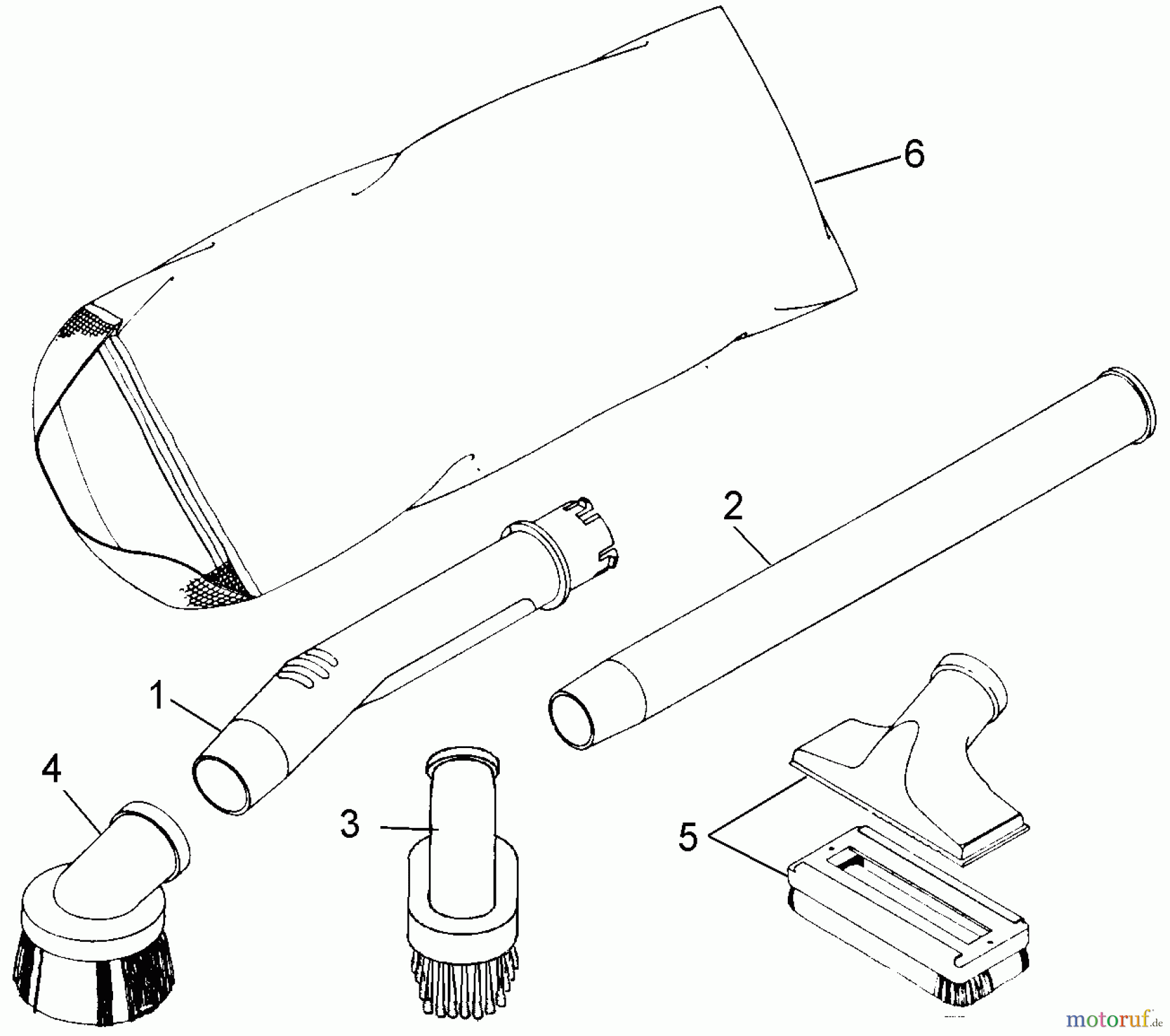 6
2
1
4
3
5
motoruf.de