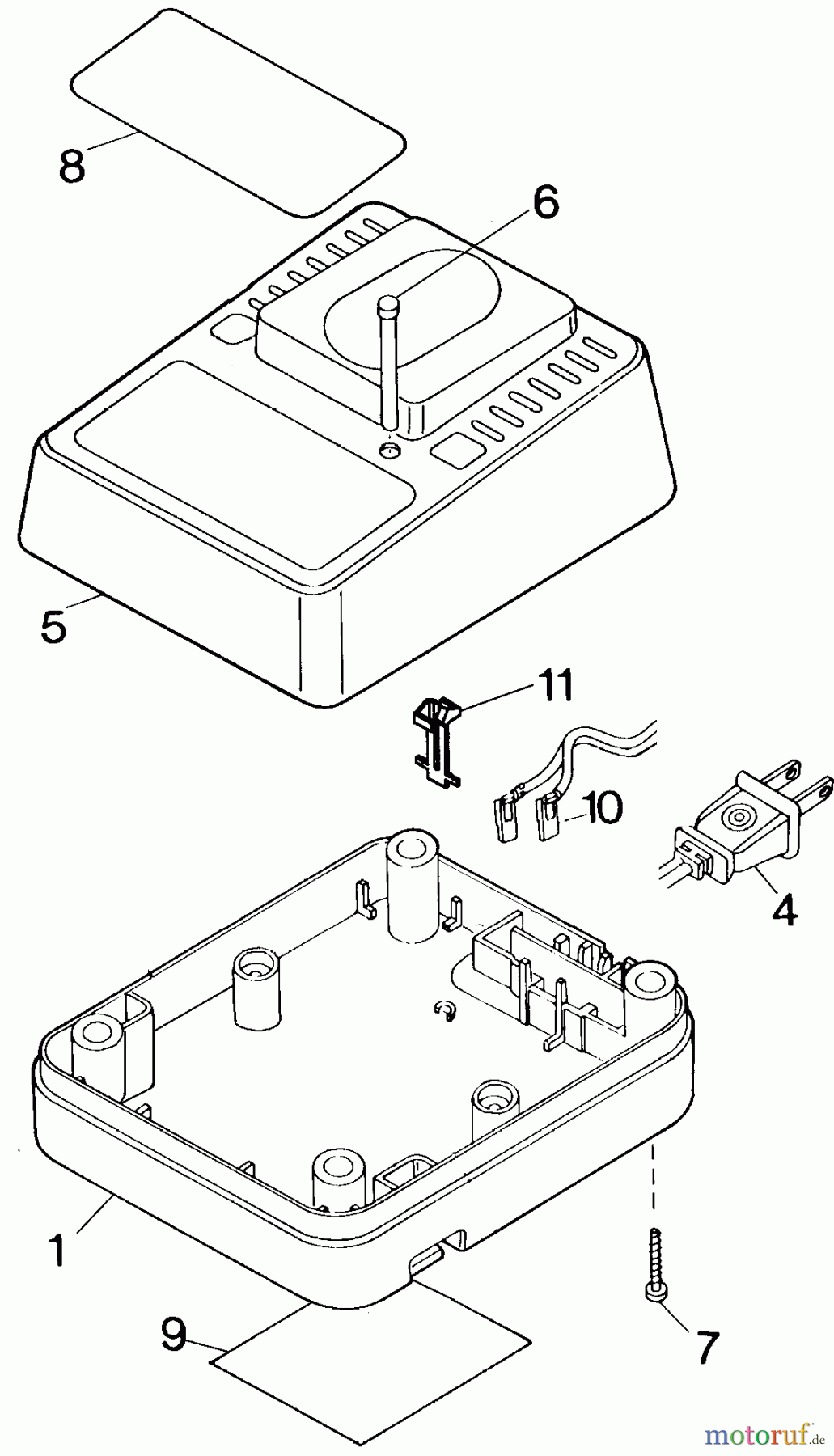 8
6
5
11
10
4
1
9
7
motoruf.de