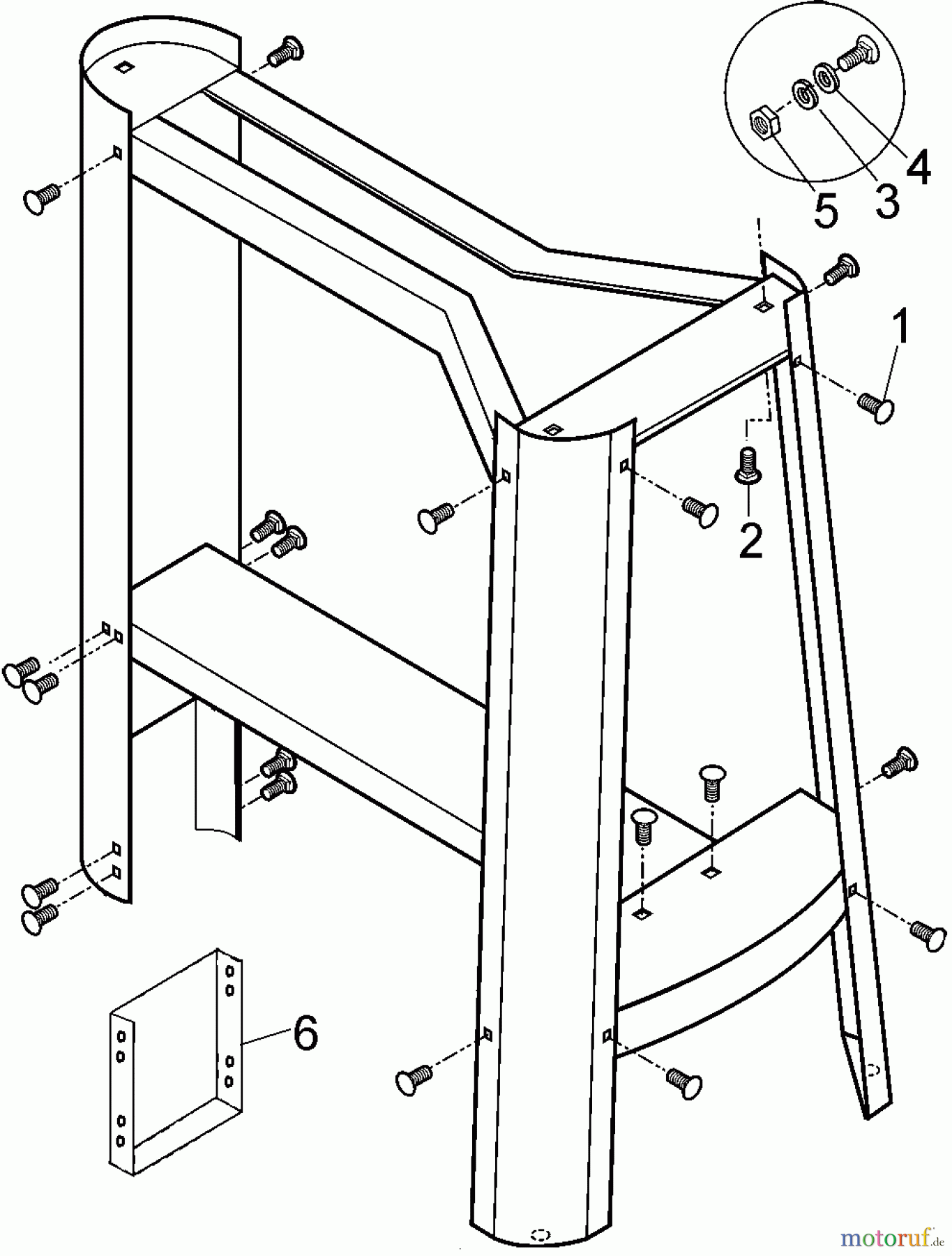 4
3
5
1
2
6
motoruf.de