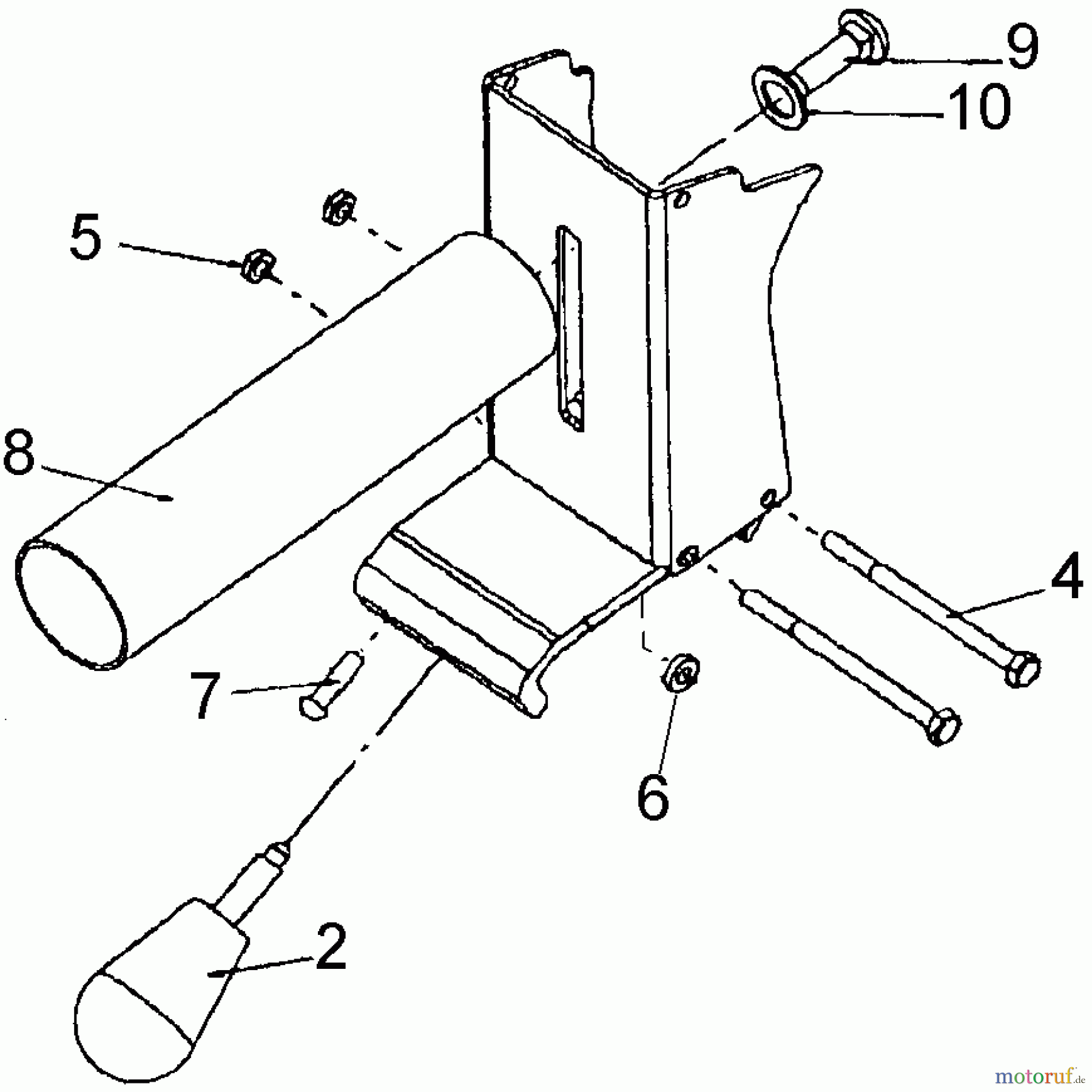 9
10
5
8
4
7
6
2
motoruf.de