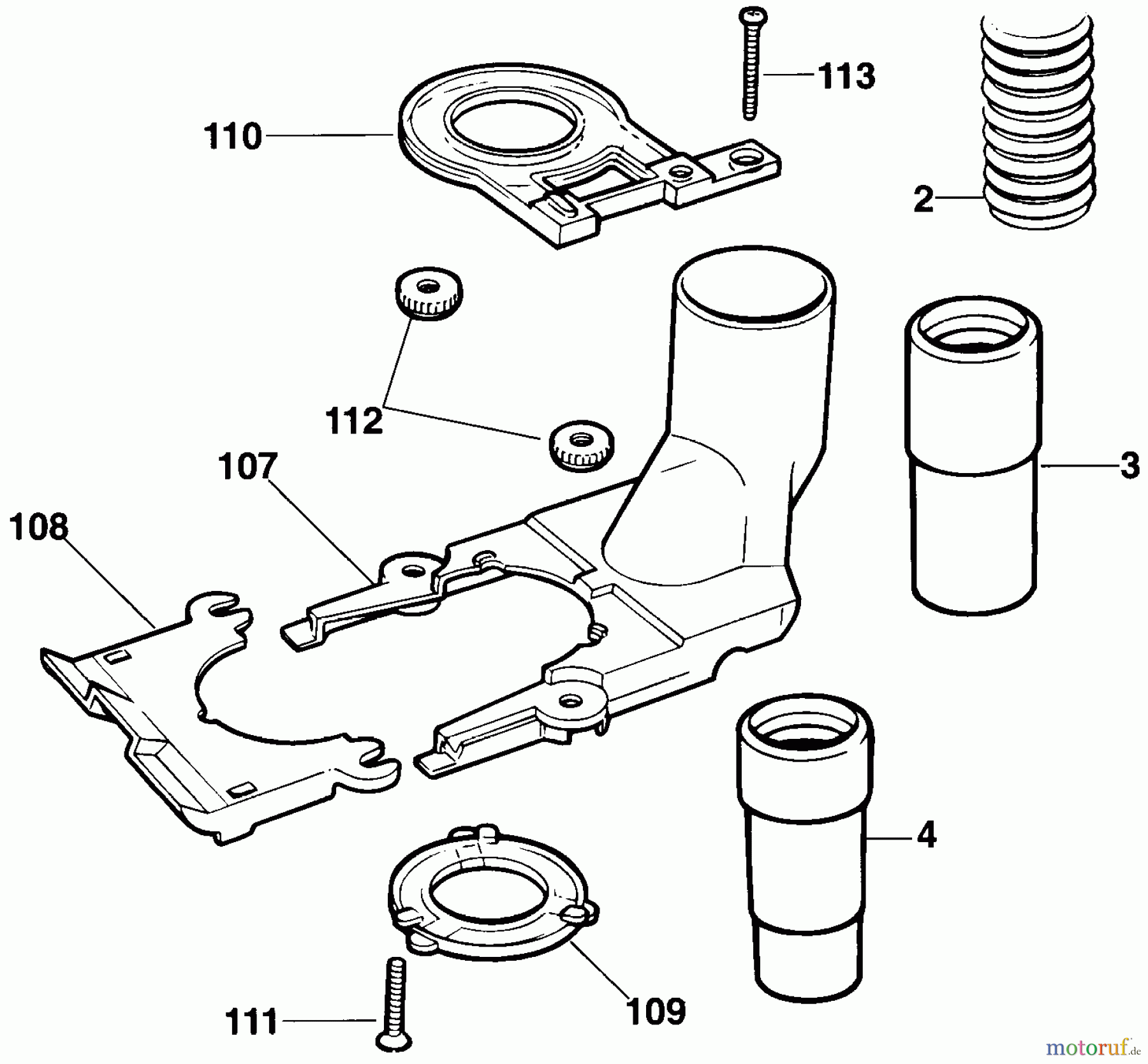 113

110

2

112

107

3

108

4

109

111

motoruf.de