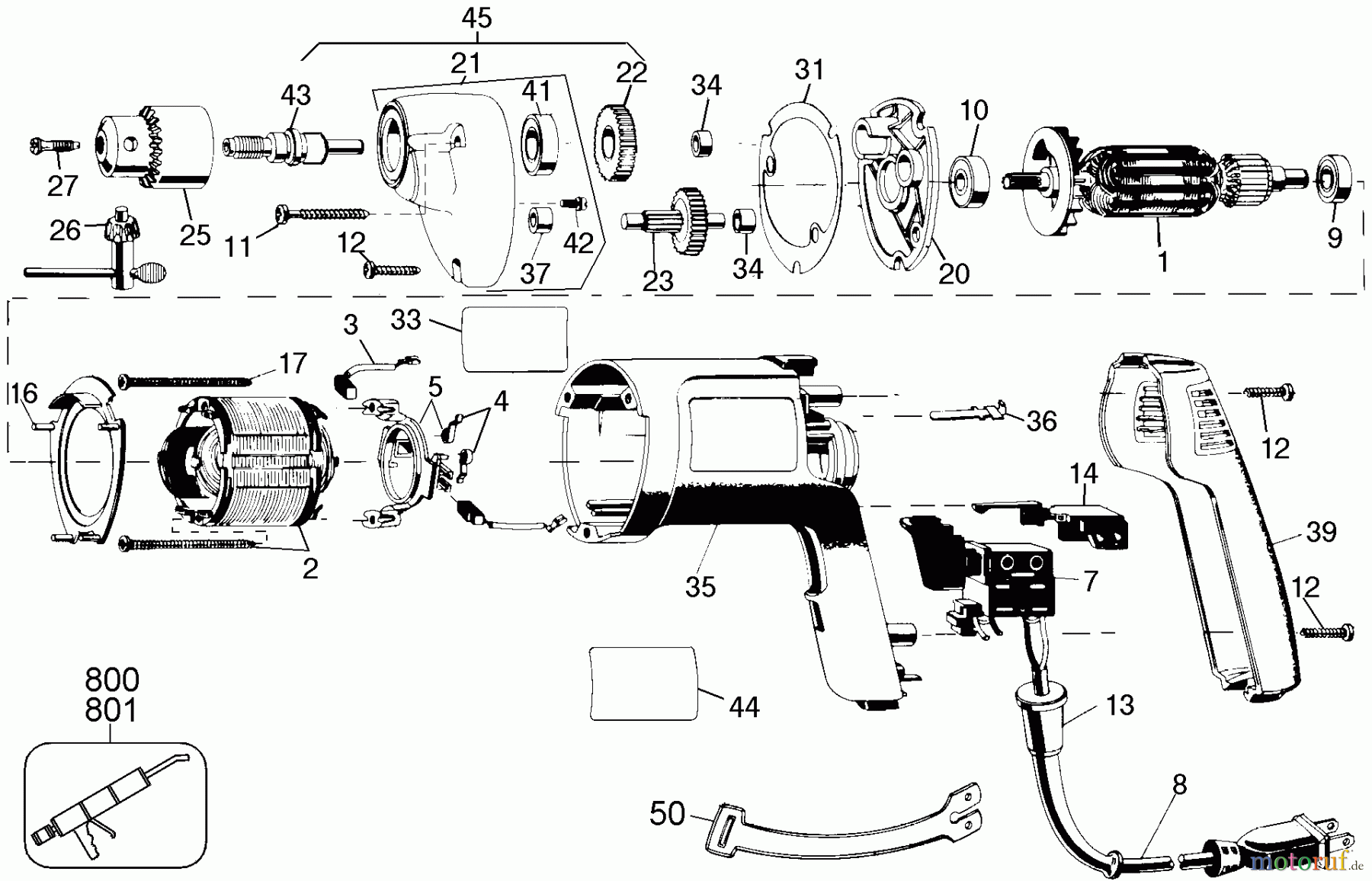 45
21
22
43
41
34
31
10
27
25
26
11
12
42
37
23
34
20
1
9
33
3
17
16
5
4
36
12
14
2
35
7
39
12
800
801
44
13
50
8
motoruf.de