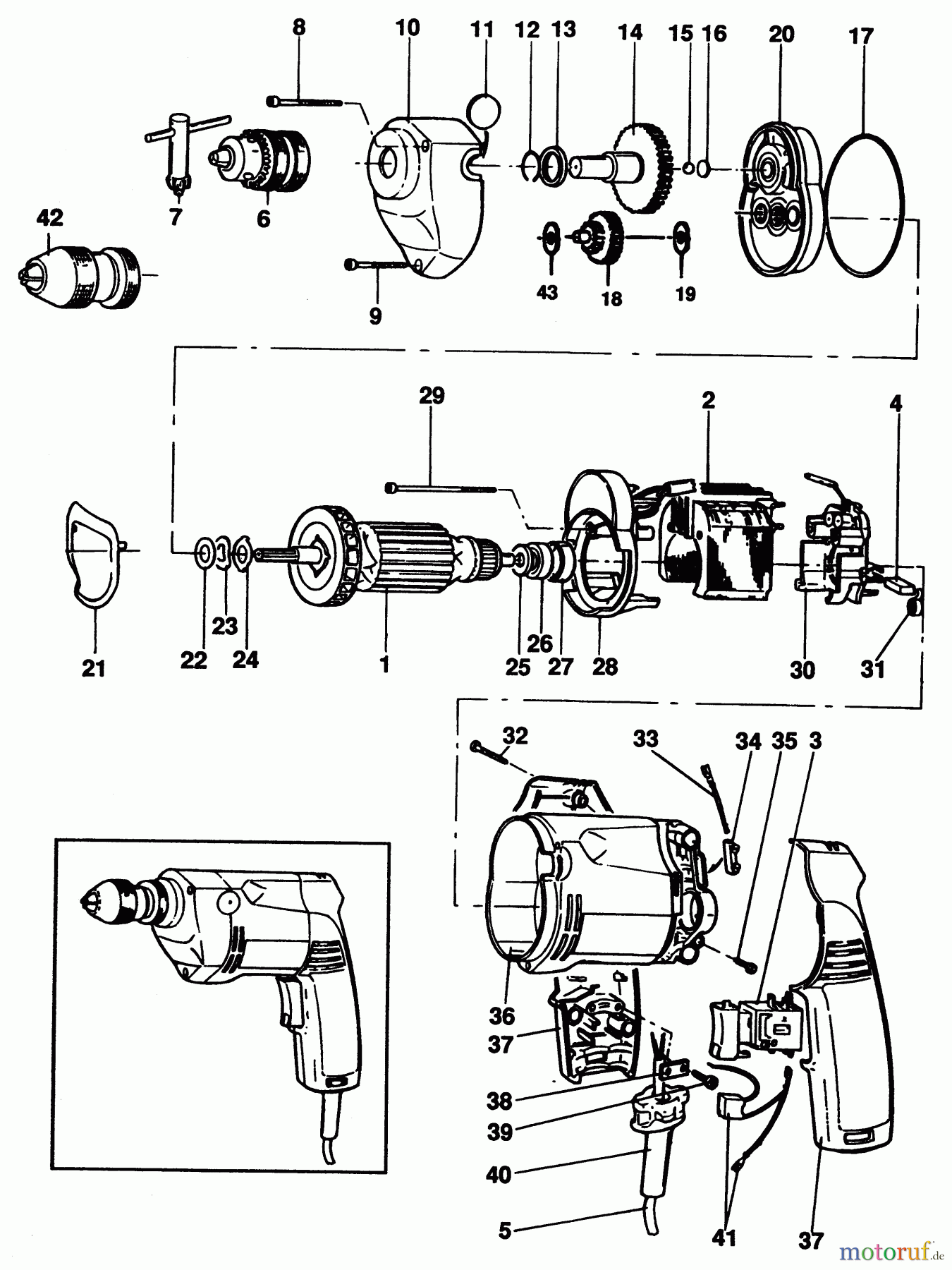 8
10
11
12
13
14
15
16
20
17
7
6
42
9
43
18
19
29
2
4
21
22
23
24
1
25
26
27
28
30
31
32
33
34
35
3
36
37
38
39
40
5
41
37
motoruf.de