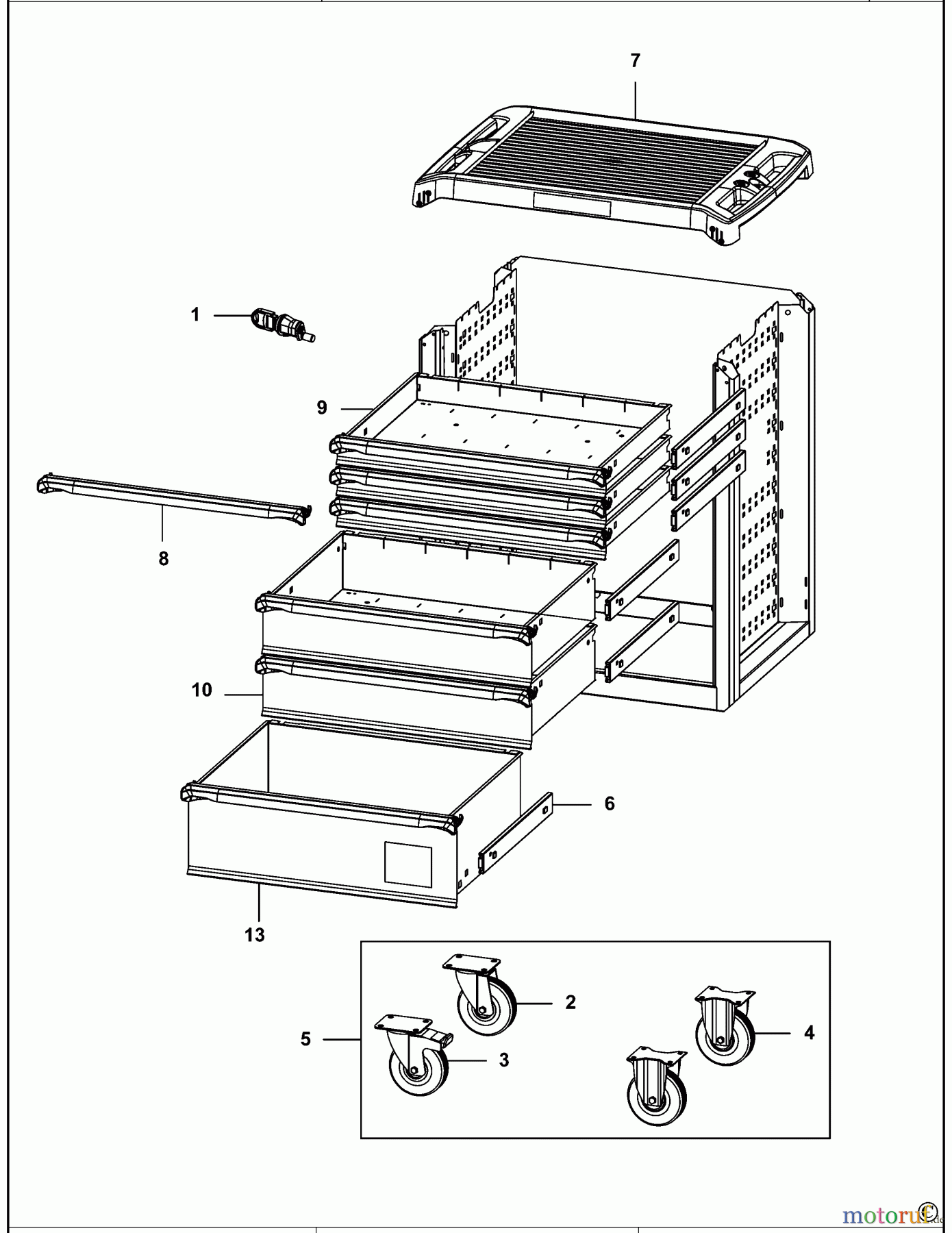 7

1

9

8

10

6

13

2

5

3

4

motoruf.de