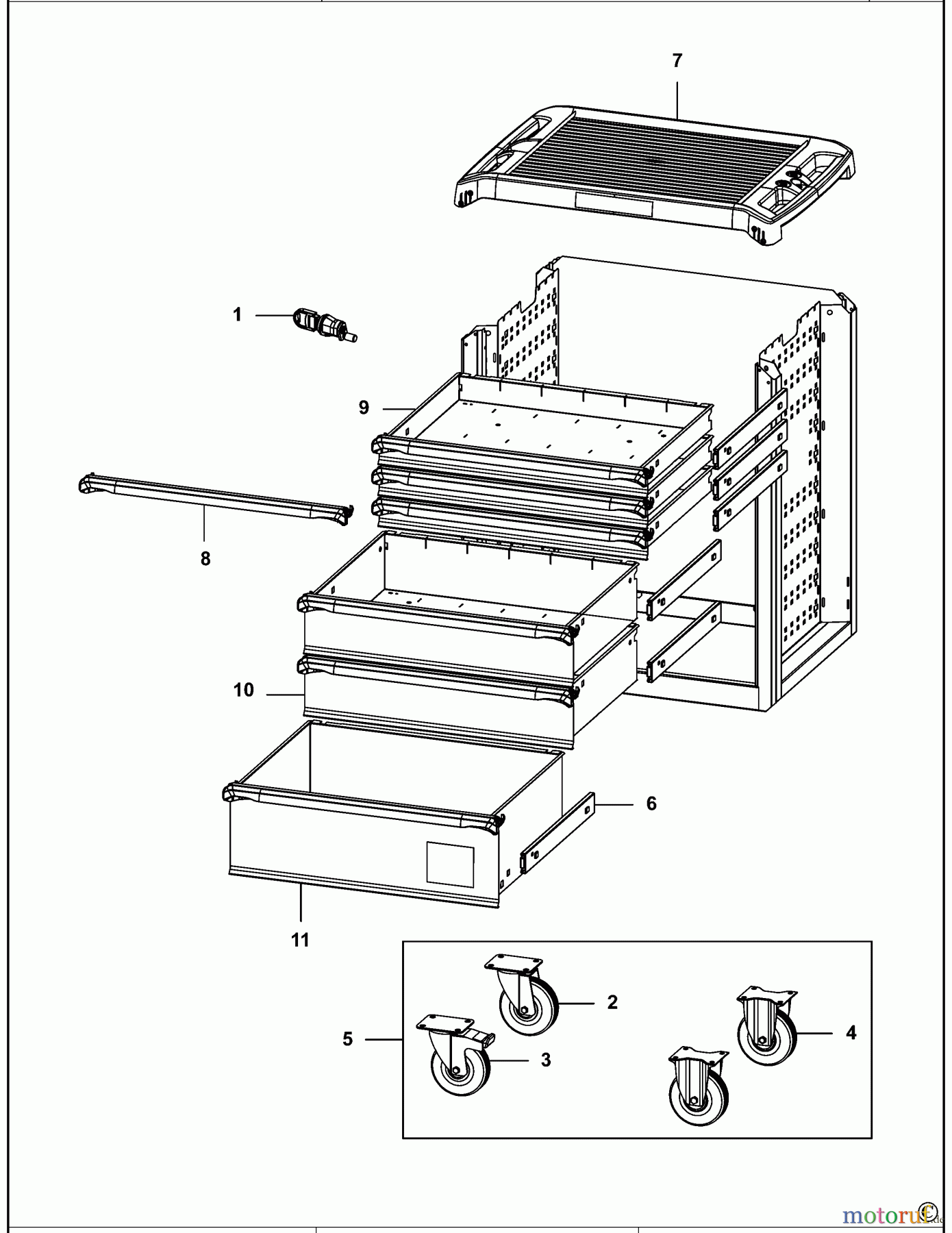 7

1

9

8

10

6

11

2

5

3

4

motoruf.de