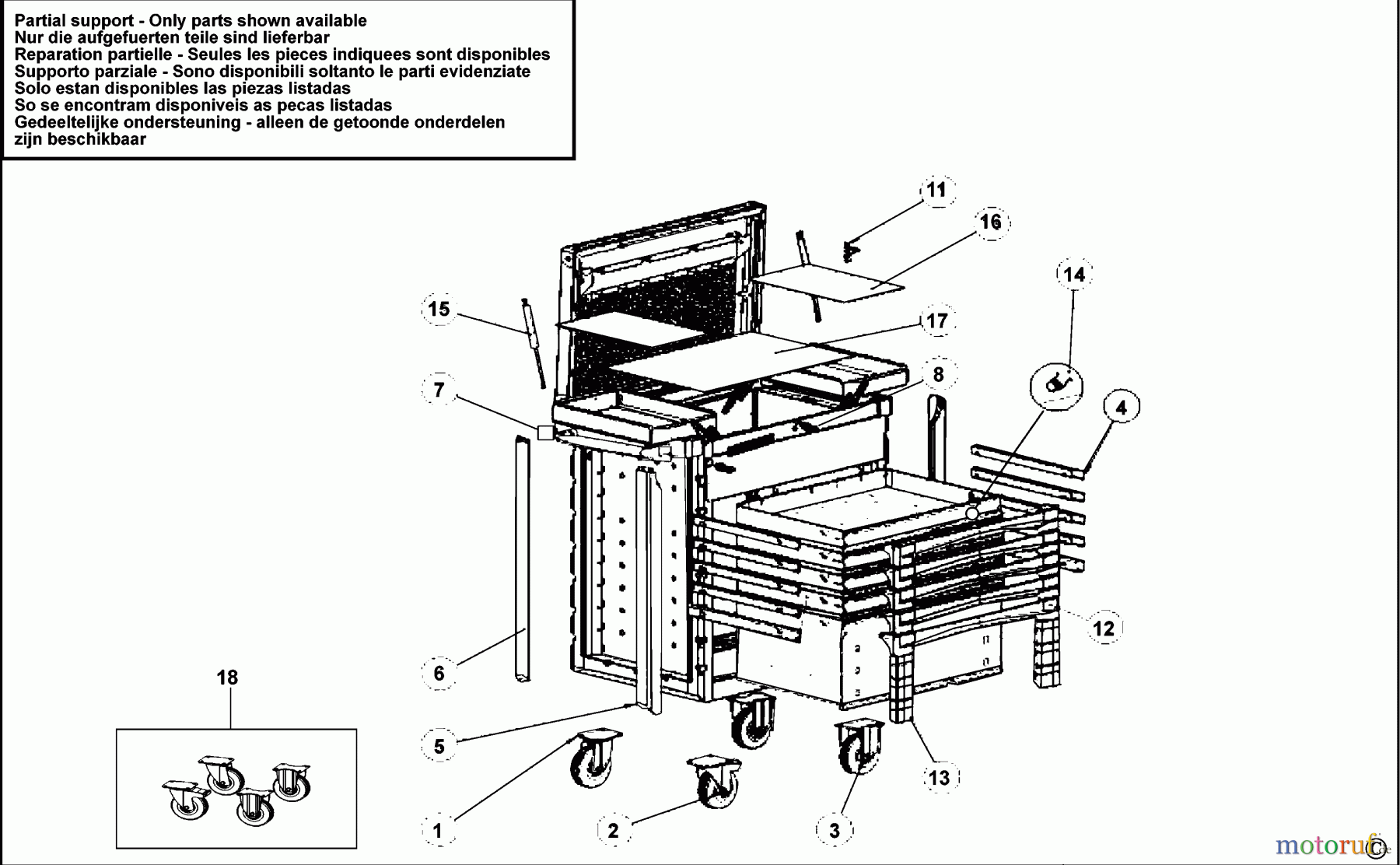 Partial support - Only parts shown available
Nur die aufgefuerten teile sind lieferbar
Reparation partielle - Seules les pieces indiquees sont disponibles
Supporto parziale - Sono disponibili soltanto le parti evidenziate
Solo estan disponibles las piezas listadas
So se encontram disponiveis as pecas listadas
Gedeeltelijke ondersteuning - alleen de getoonde onderdelen zijn beschikbaar

11
16
14
15
17
7
8
4
12
6
18
5
13
1
2
3

motoruf.de
C