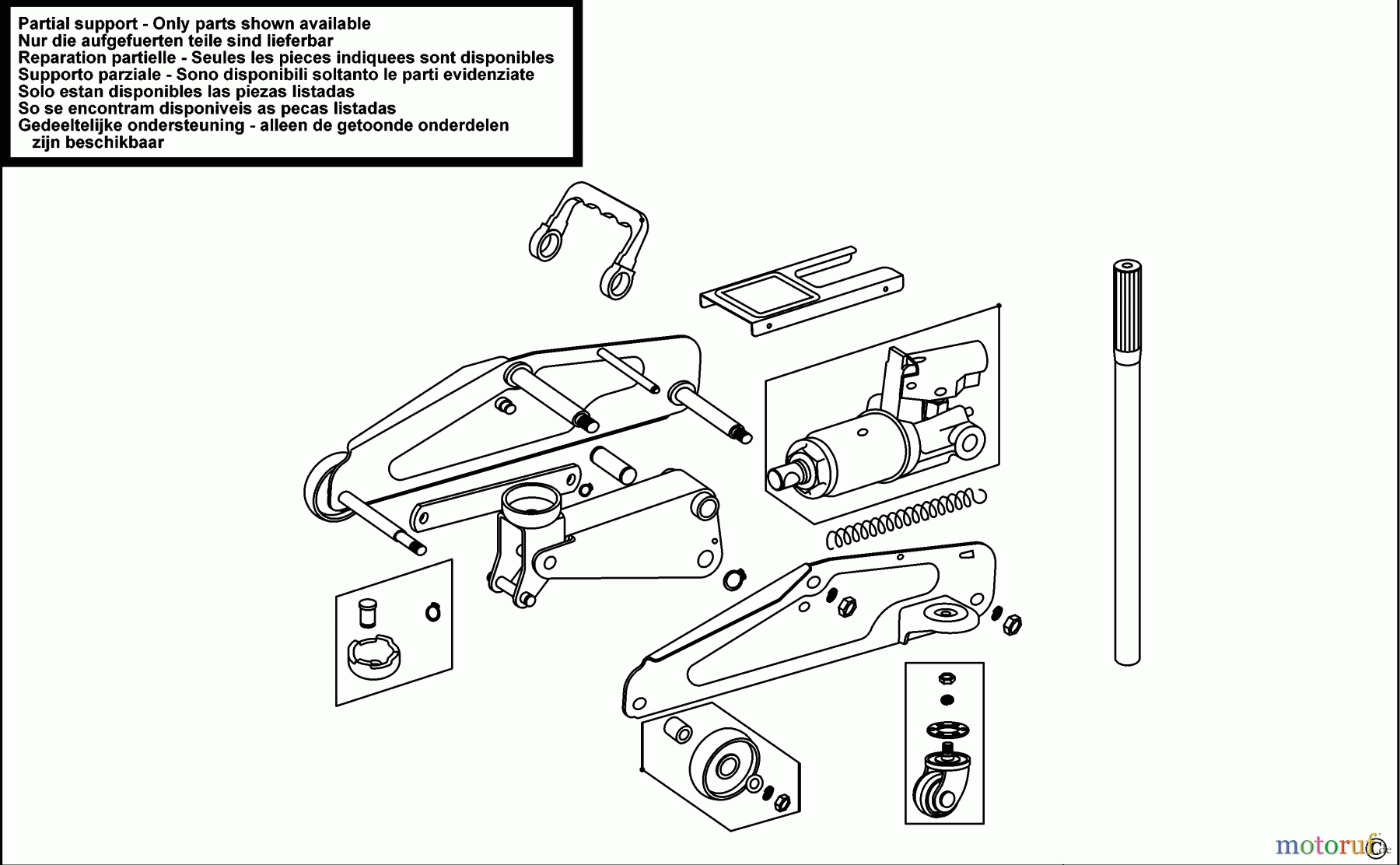 Partial support - Only parts shown available
Nur die aufgefuerten teile sind lieferbar
Reparation partielle - Seules les pieces indiquees sont disponibles
Supporto parziale - Sono disponibili soltanto le parti evidenziate
Solo estan disponibles las piezas listadas
So se encontram disponiveis as pecas listadas
Gedeeltelijke ondersteuning - alleen de getoonde onderdelen zijn beschikbaar

motoruf.de