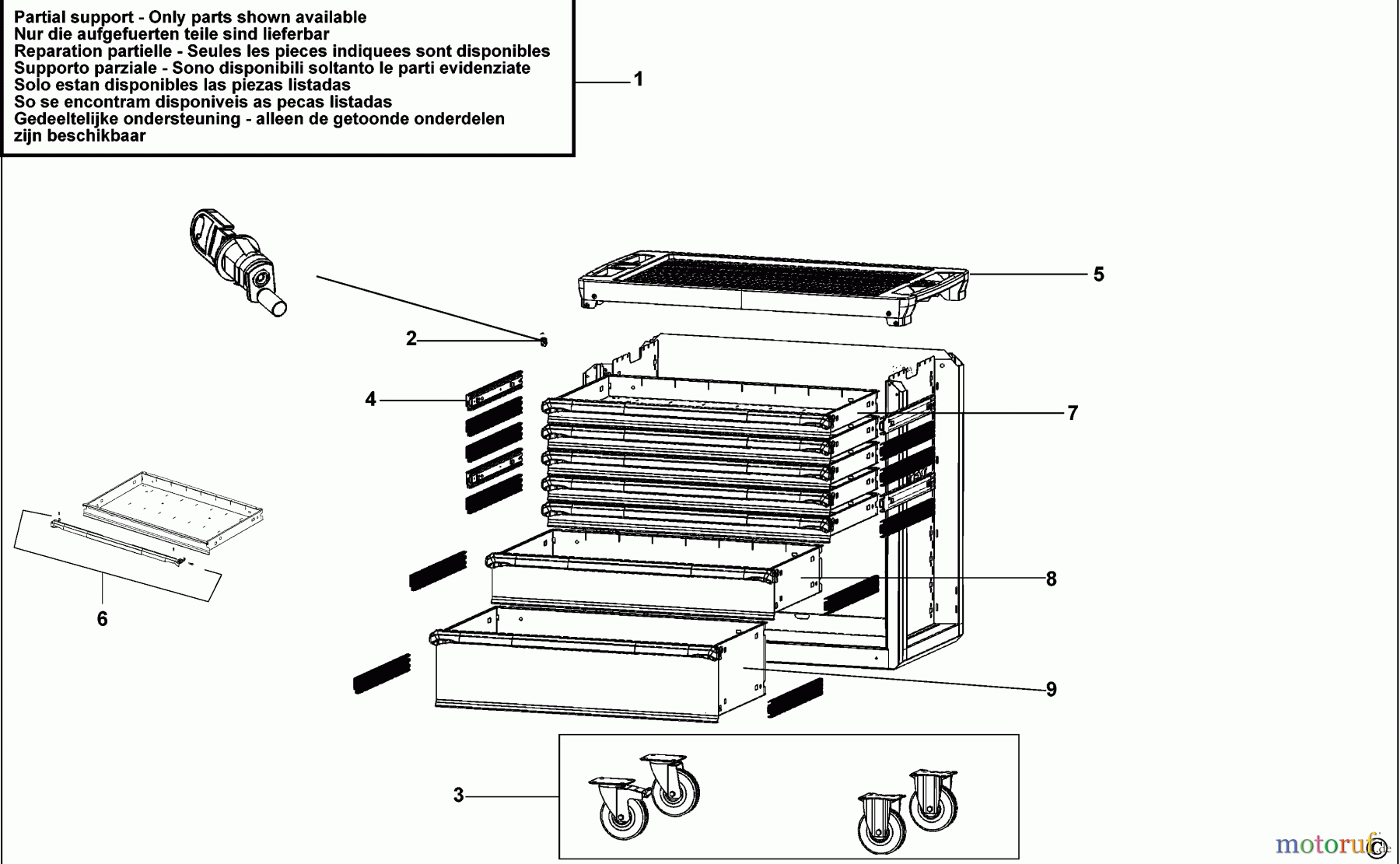 Partial support - Only parts shown available
Nur die aufgefuerten teile sind lieferbar
Reparation partielle - Seules les pieces indiquees sont disponibles
Supporto parziale - Sono disponibili soltanto le parti evidenziate
Solo estan disponibles las piezas listadas
So se encontram disponiveis as pecas listadas
Gedeeltelijke ondersteuning - alleen de getoonde onderdelen zijn beschikbaar

1

5

2

4

7

6

8

9

3

motoruf.de