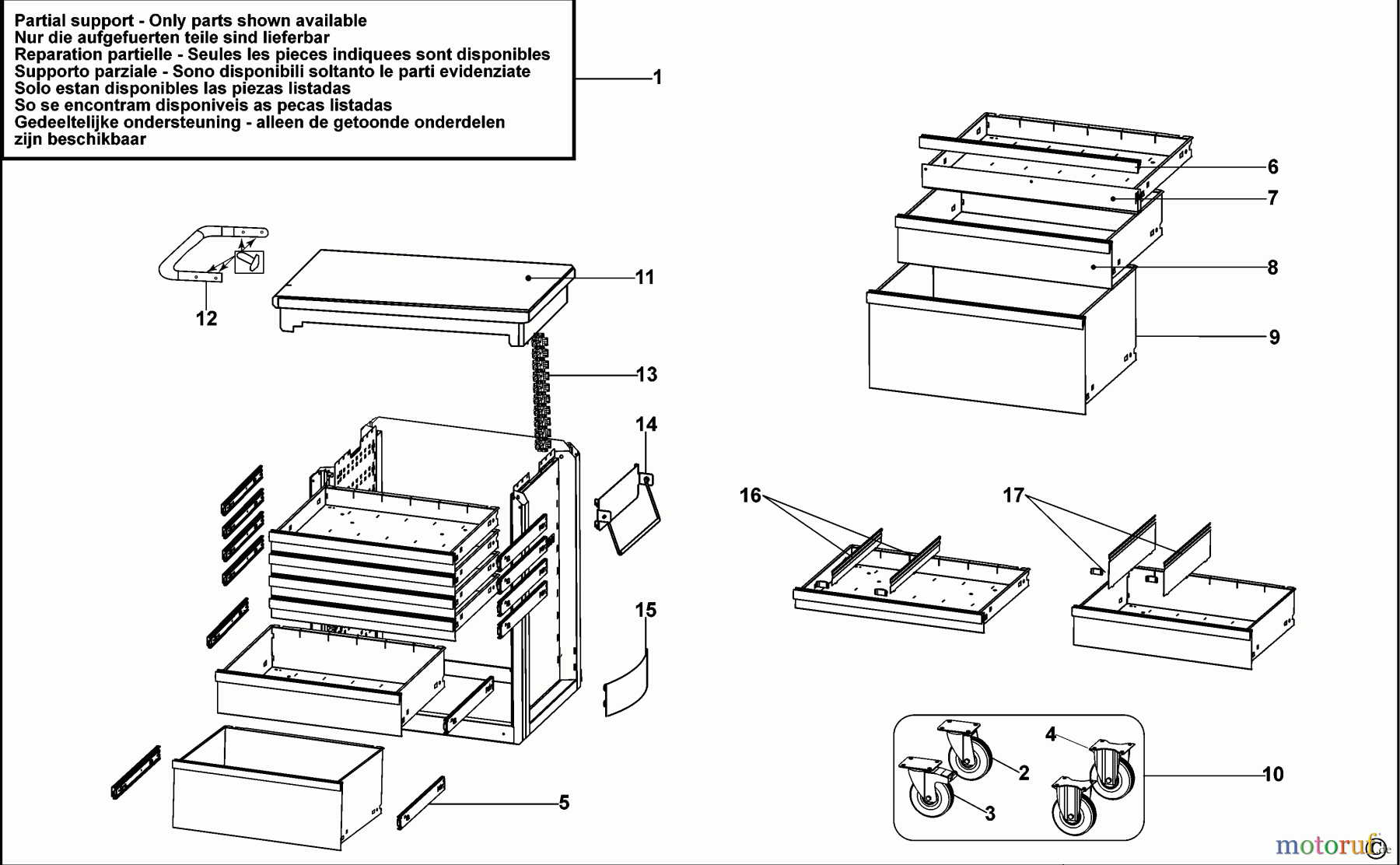 Partial support - Only parts shown available
Nur die aufgefuerten teile sind lieferbar
Reparation partielle - Seules les pieces indiquees sont disponibles
Supporto parziale - Sono disponibili soltanto le parti evidenziate
Solo estan disponibles las piezas listadas
So se encontram disponiveis as pecas listadas
Gedeeltelijke ondersteuning - alleen de getoonde onderdelen zijn beschikbaar

1
6
7
8
9
11
12
13
14
15
16
17
5
4
2
3
10

motoruf.de