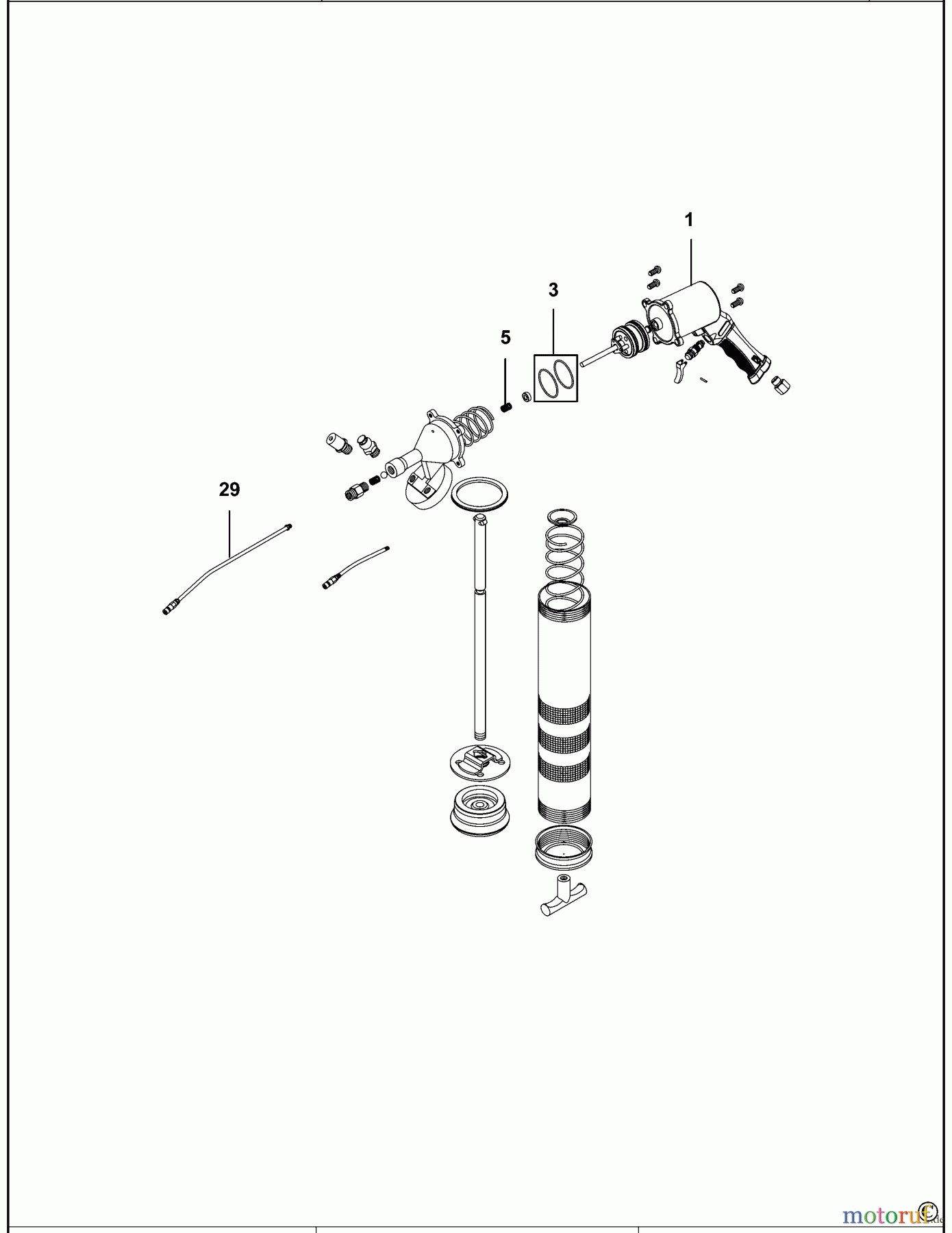 1

3

5

29

motoruf.de