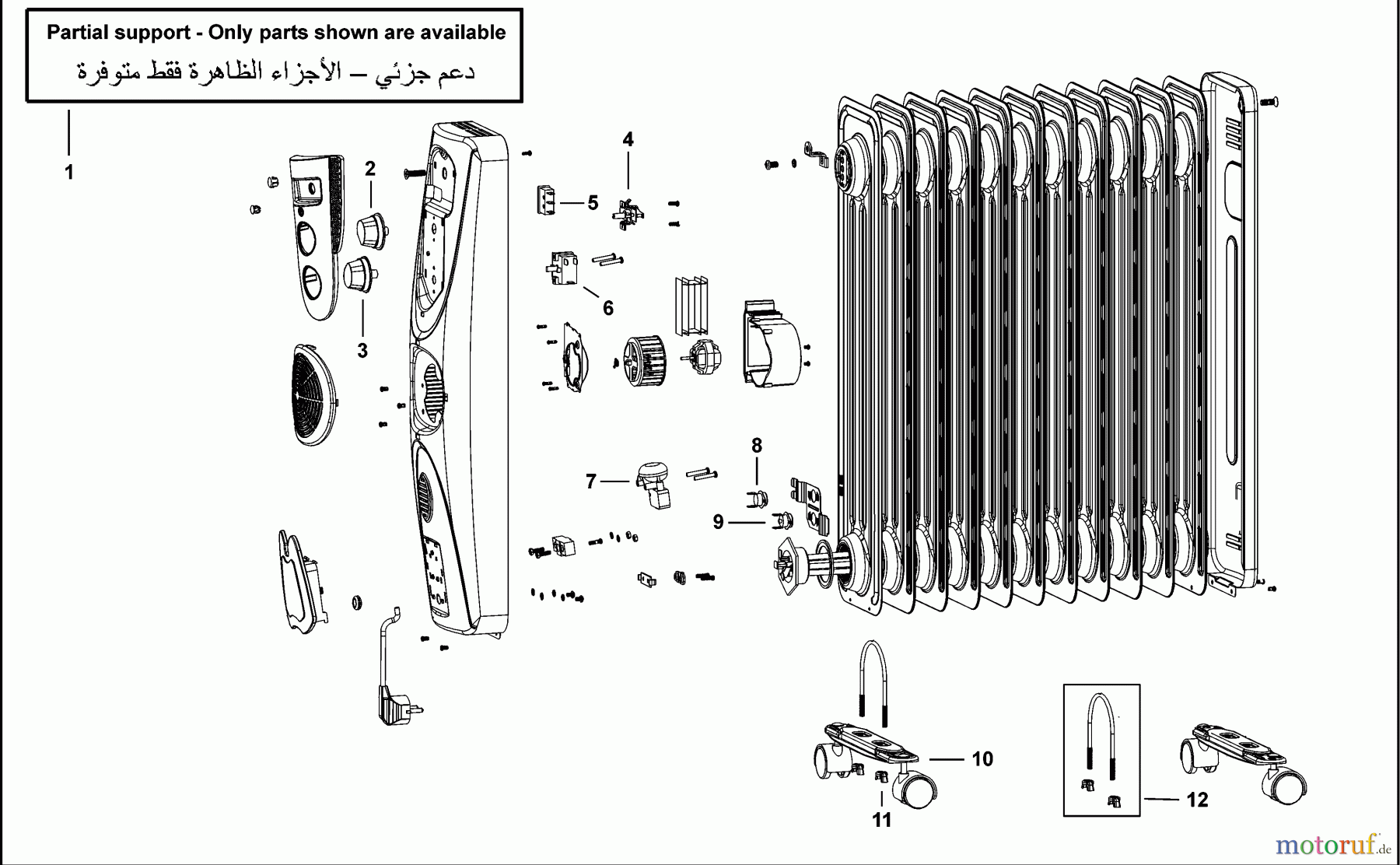 Partial support - Only parts shown are available
دعم جزئي – الأجزاء الظاهرة فقط متوفرة

1
2
3
4
5
6
7
8
9
10
11
12

motoruf.de