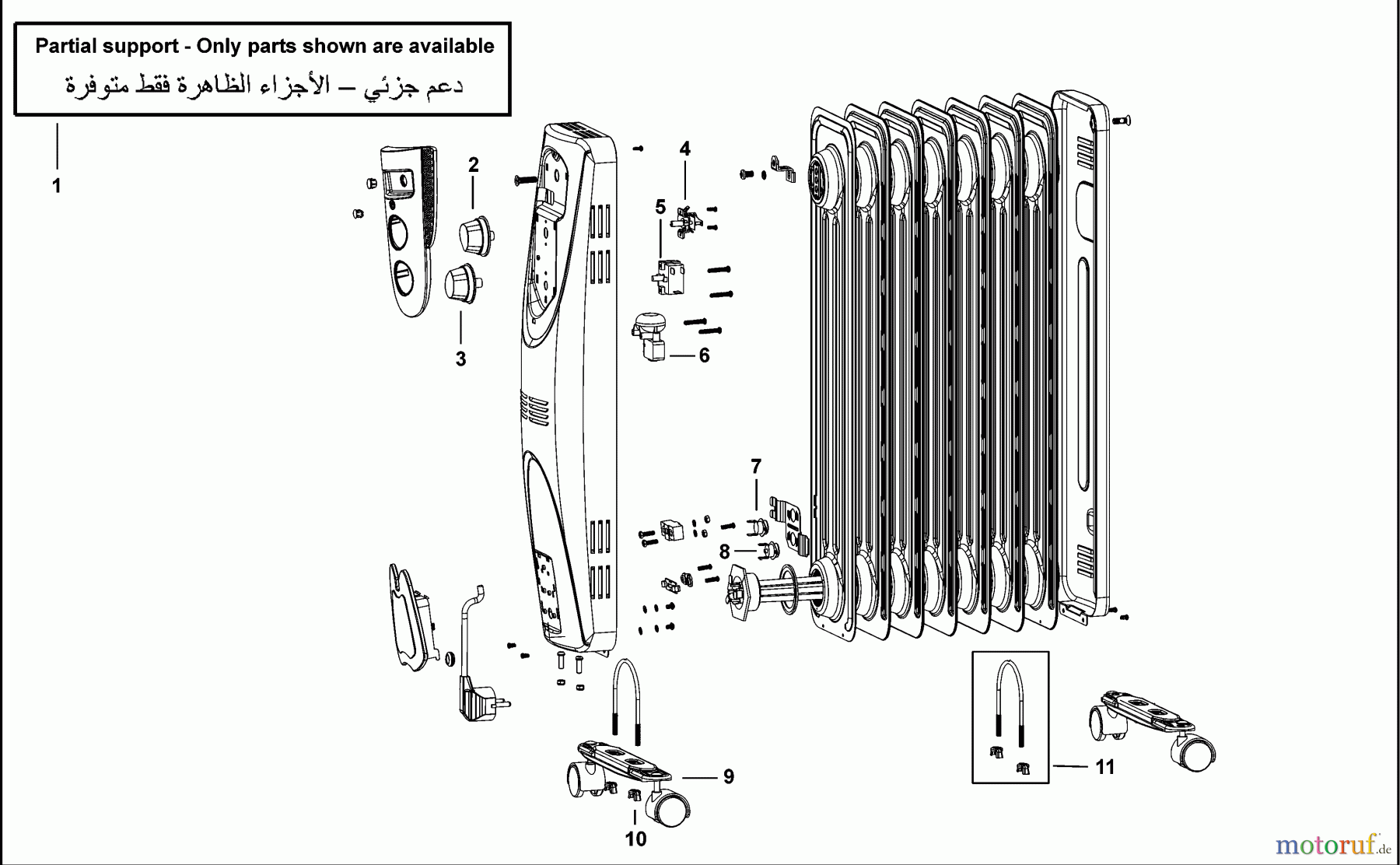 Partial support - Only parts shown are available
دعم جزئي – الأجزاء الظاهرة فقط متوفرة

1
2
3
4
5
6
7
8
9
10
11

motoruf.de