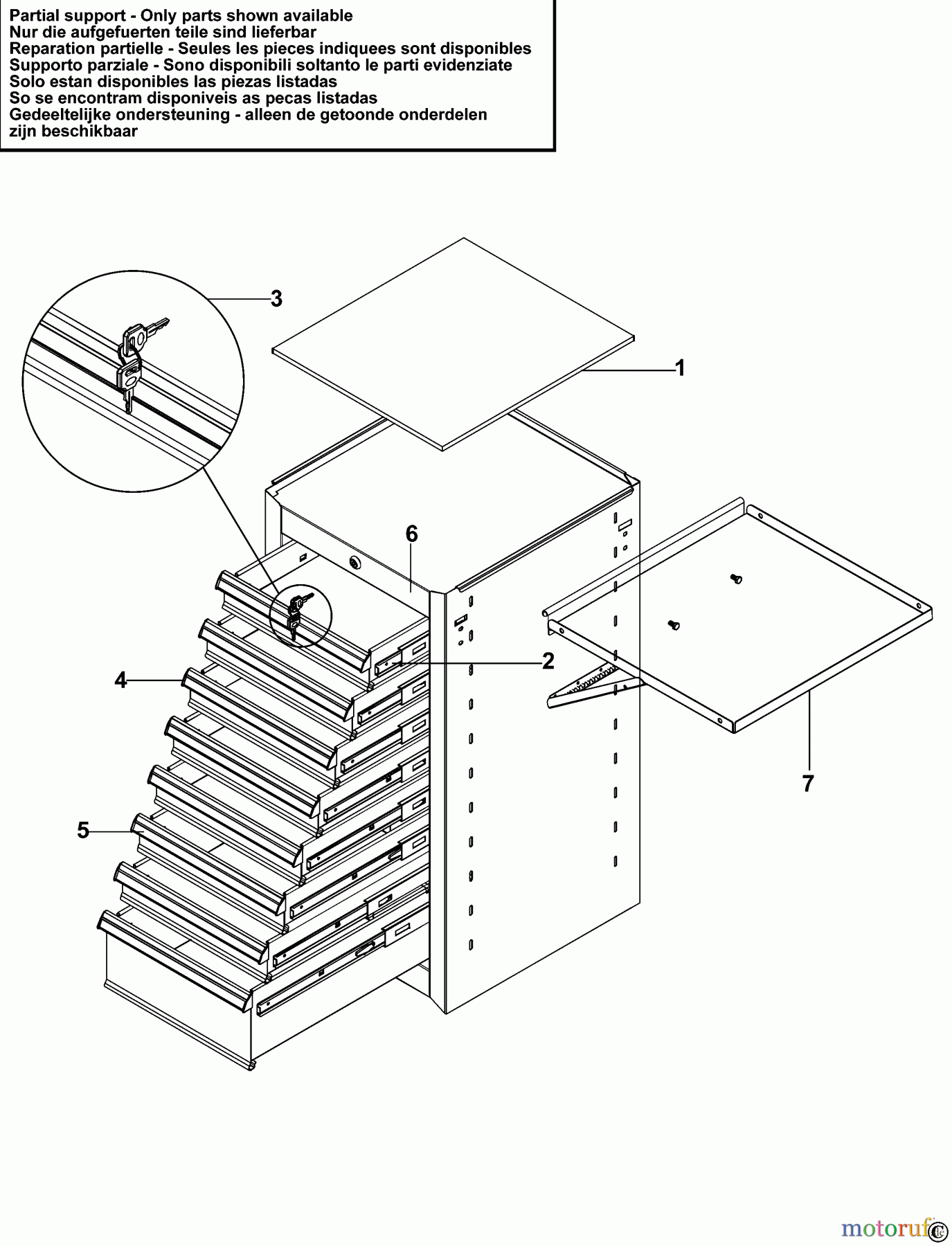 Partial support - Only parts shown available
Nur die aufgefuerten teile sind lieferbar
Reparation partielle - Seules les pieces indiquees sont disponibles
Supporto parziale - Sono disponibili soltanto le parti evidenziate
Solo estan disponibles las piezas listadas
So se encontram disponiveis as pecas listadas
Gedeeltelijke ondersteuning - alleen de getoonde onderdelen zijn beschikbaar

3
1
6
2
4
5
7

motoruf