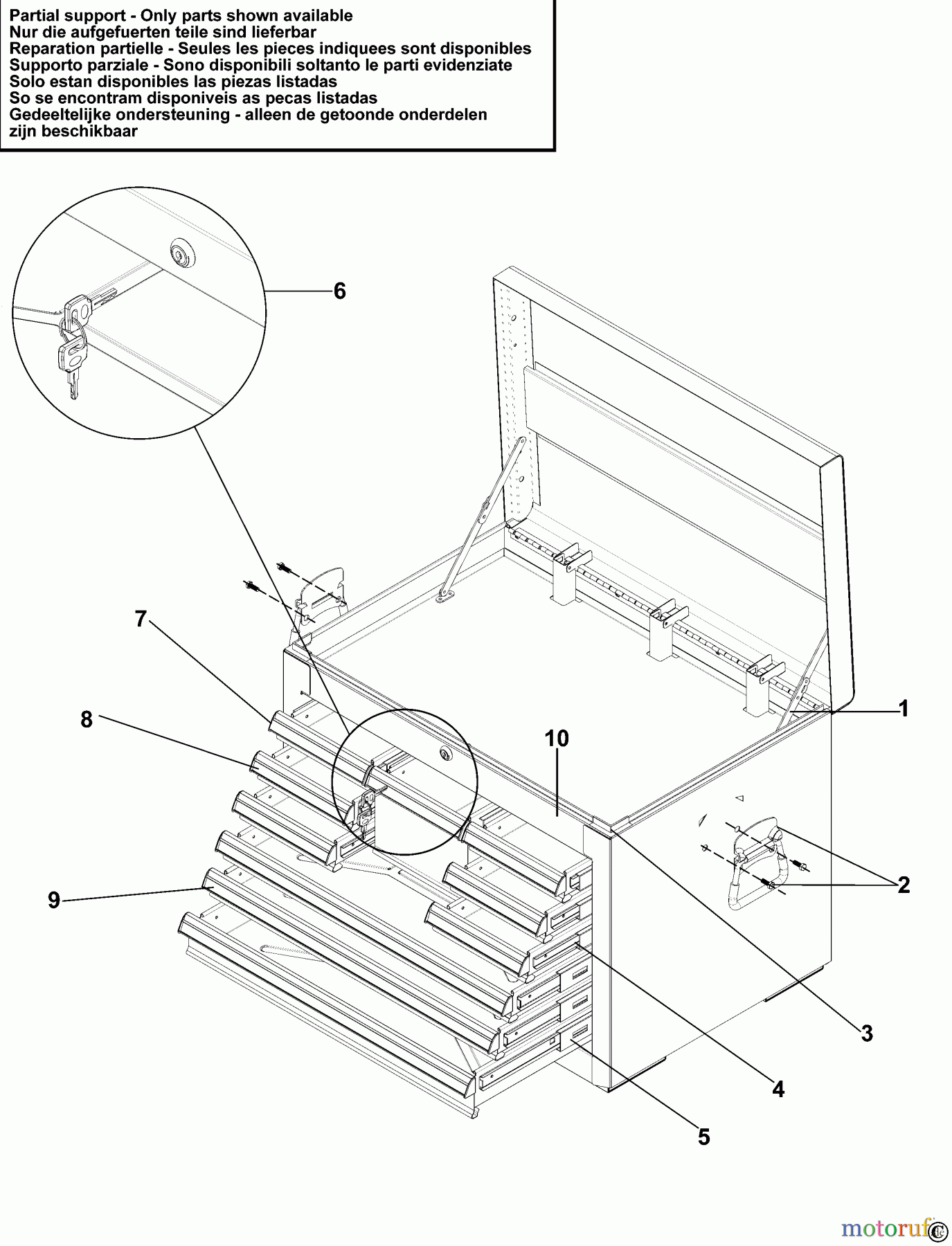 Partial support - Only parts shown available
Nur die aufgefuerten teile sind lieferbar
Reparation partielle - Seules les pieces indiquees sont disponibles
Supporto parziale - Sono disponibili soltanto le parti evidenziate
Solo estan disponibles las piezas listadas
So se encontram disponiveis as pecas listadas
Gedeeltelijke ondersteuning - alleen de getoonde onderdelen zijn beschikbaar

6
7
8
10
1
2
9
3
4
5

motoruf.de