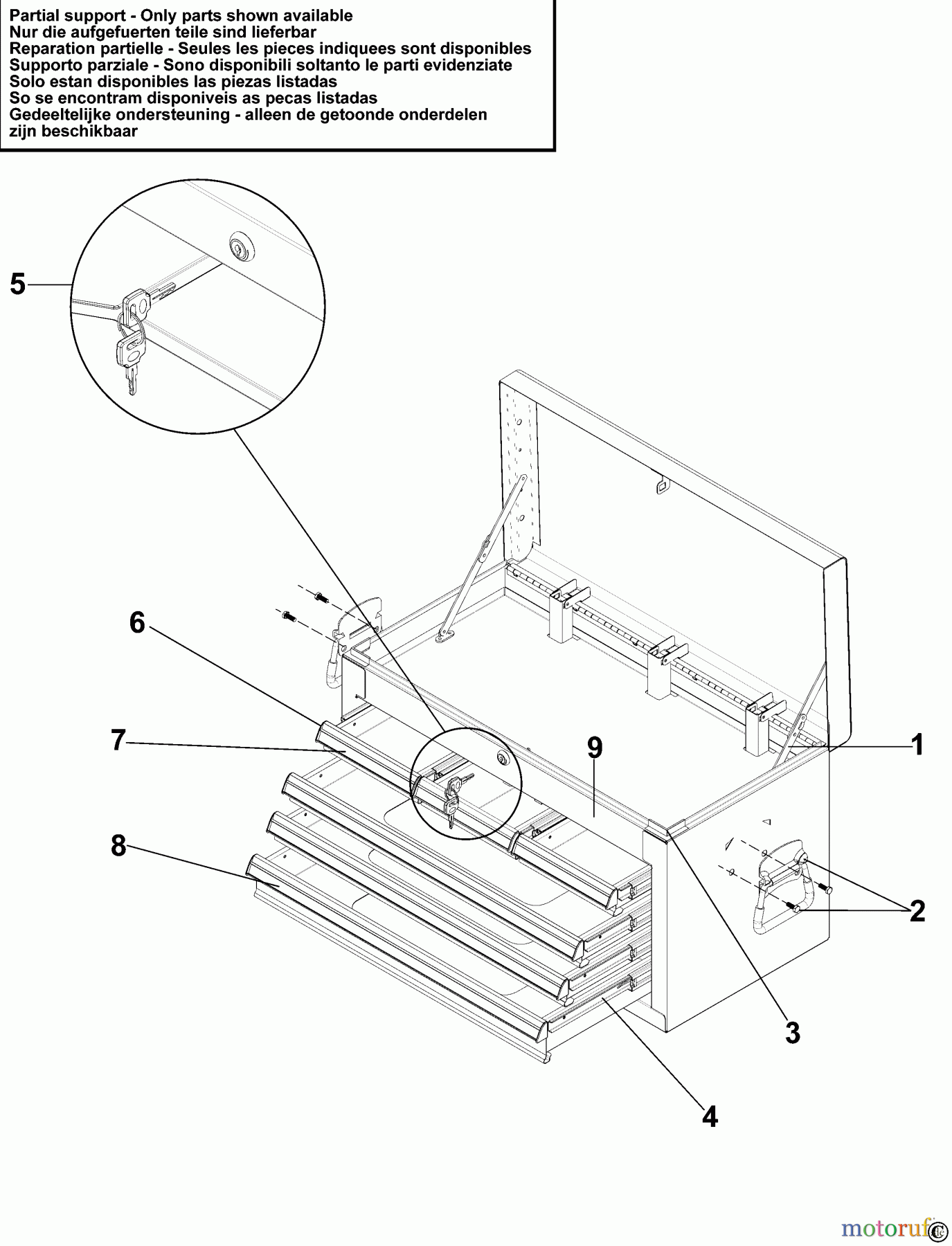 Partial support - Only parts shown available
Nur die aufgefuerten teile sind lieferbar
Reparation partielle - Seules les pieces indiquees sont disponibles
Supporto parziale - Sono disponibili soltanto le parti evidenziate
Solo estan disponibles las piezas listadas
So se encontram disponiveis as pecas listadas
Gedeeltelijke ondersteuning - alleen de getoonde onderdelen zijn beschikbaar

5
6
7
8
9
1
2
3
4

motoruf.de