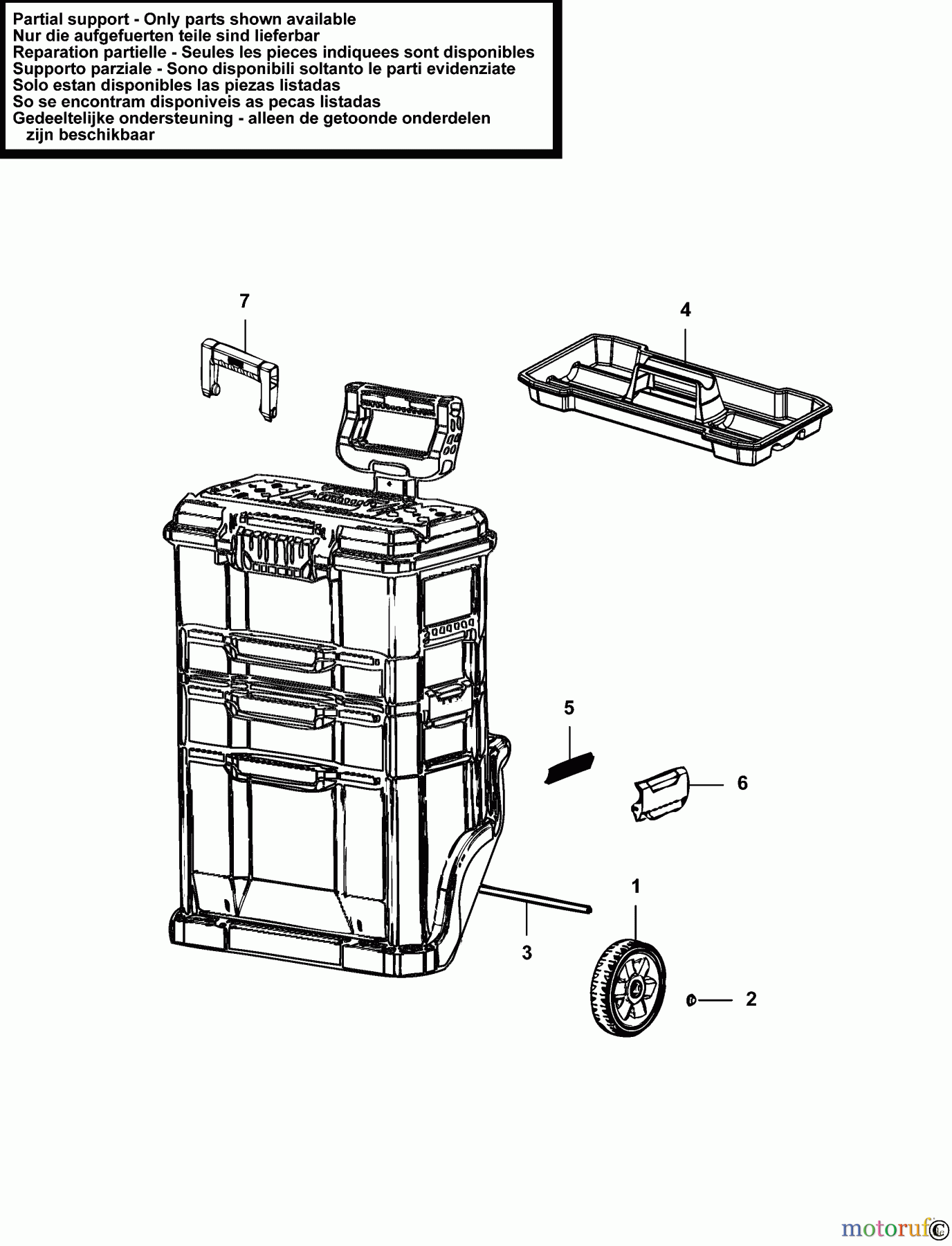 Partial support - Only parts shown available
Nur die aufgefuerten teile sind lieferbar
Reparation partielle - Seules les pieces indiquees sont disponibles
Supporto parziale - Sono disponibili soltanto le parti evidenziate
Solo estan disponibles las piezas listadas
So se encontram disponiveis as pecas listadas
Gedeeltelijke ondersteuning - alleen de getoonde onderdelen zijn beschikbaar

7

4

5

6

1

3

2

motoruf