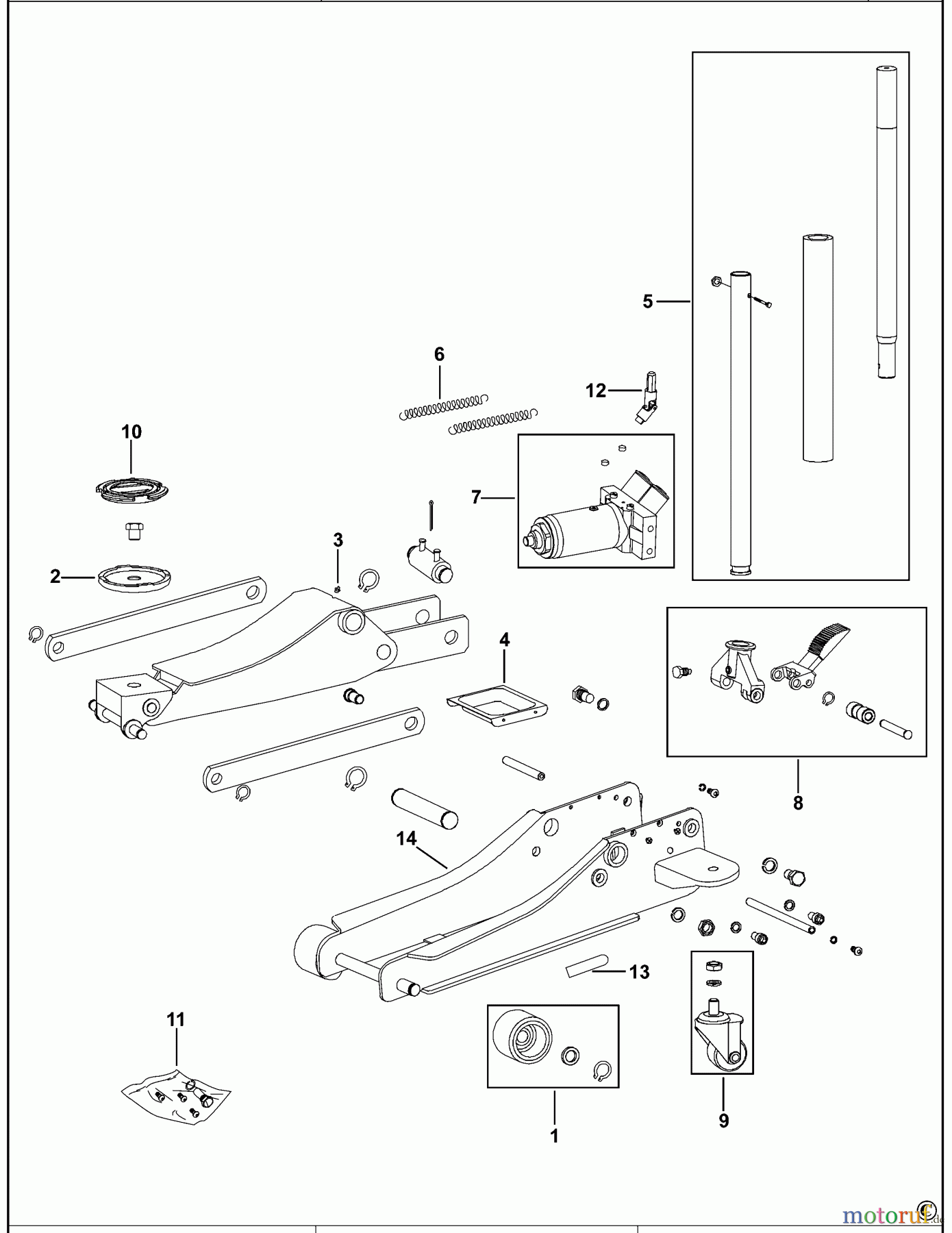 5

6

12

10

7

3

2

4

8

14

13

11

1

9

motoruf.de