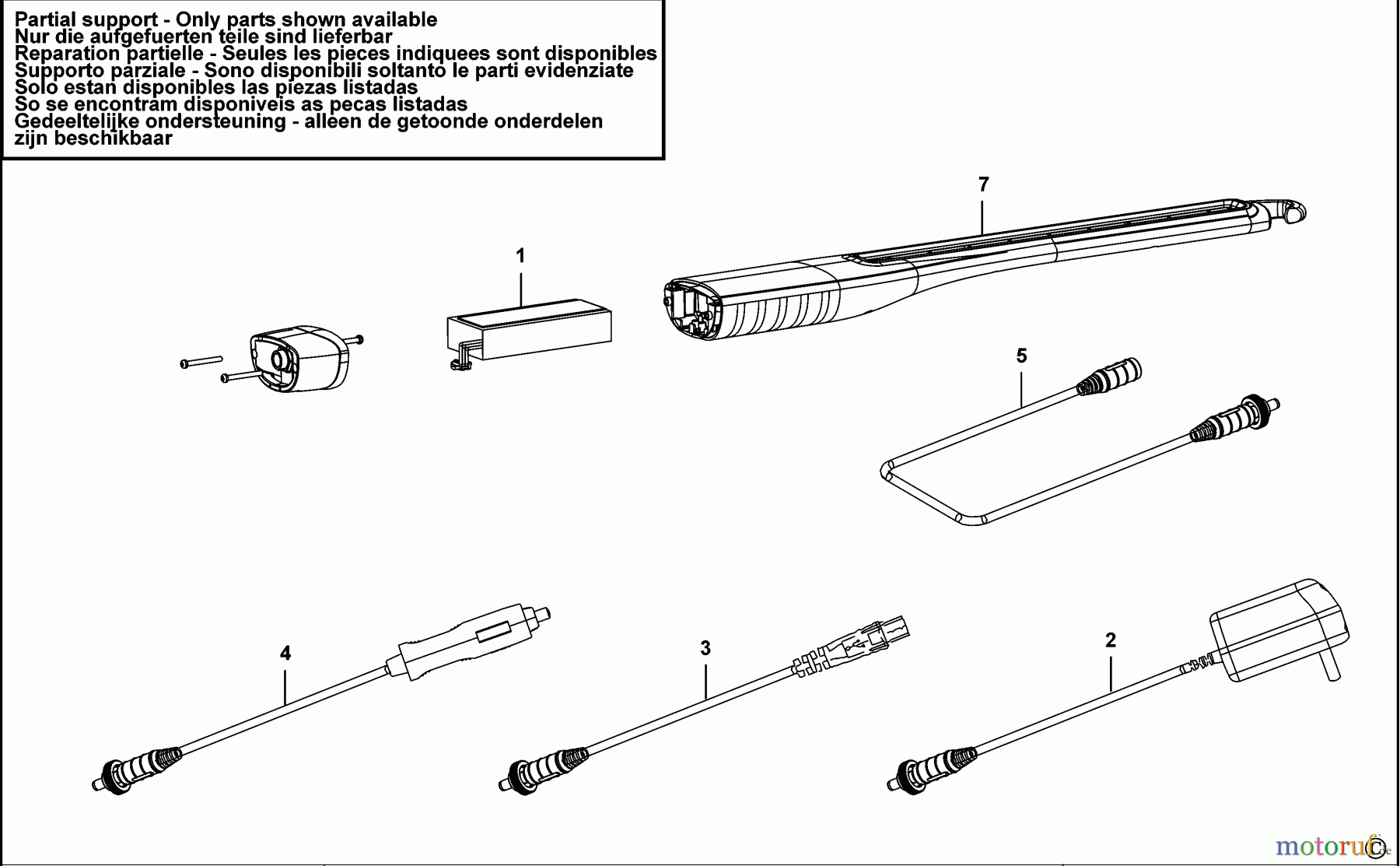 Partial support - Only parts shown available
Nur die aufgefuerten teile sind lieferbar
Reparation partielle - Seules les pieces indiquees sont disponibles
Supporto parziale - Sono disponibili soltanto le parti evidenziate
Solo estan disponibles las piezas listadas
So se encontram disponiveis as pecas listadas
Gedeeltelijke ondersteuning - alleen de getoonde onderdelen zijn beschikbaar

7

1

5

4

3

2

motoruf.de