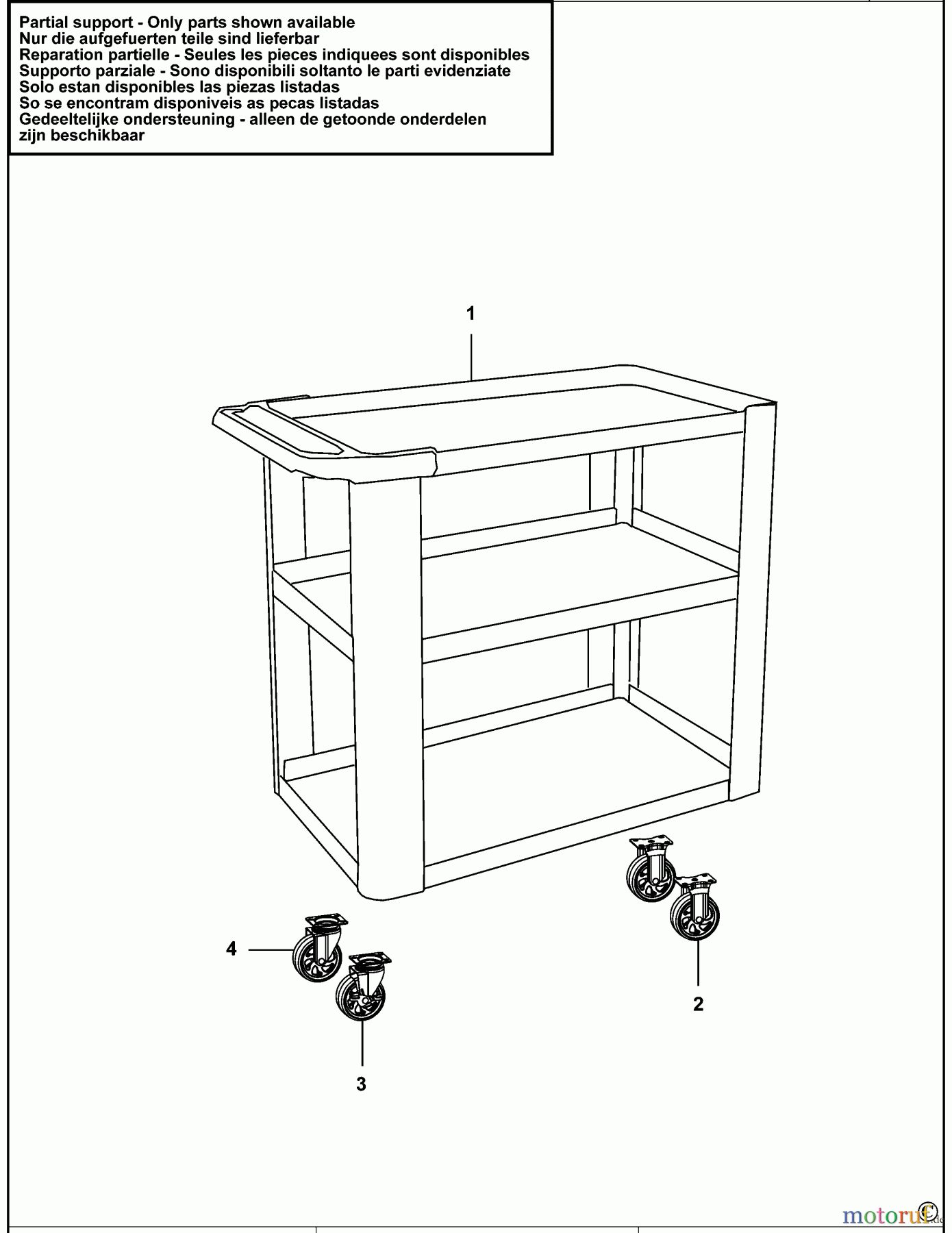 Partial support - Only parts shown available
Nur die aufgefuerten teile sind lieferbar
Reparation partielle - Seules les pieces indiquees sont disponibles
Supporto parziale - Sono disponibili soltanto le parti evidenziate
Solo estan disponibles las piezas listadas
So se encontram disponiveis as pecas listadas
Gedeeltelijke ondersteuning - alleen de getoonde onderdelen zijn beschikbaar

1

4

2

3

motoruf.de