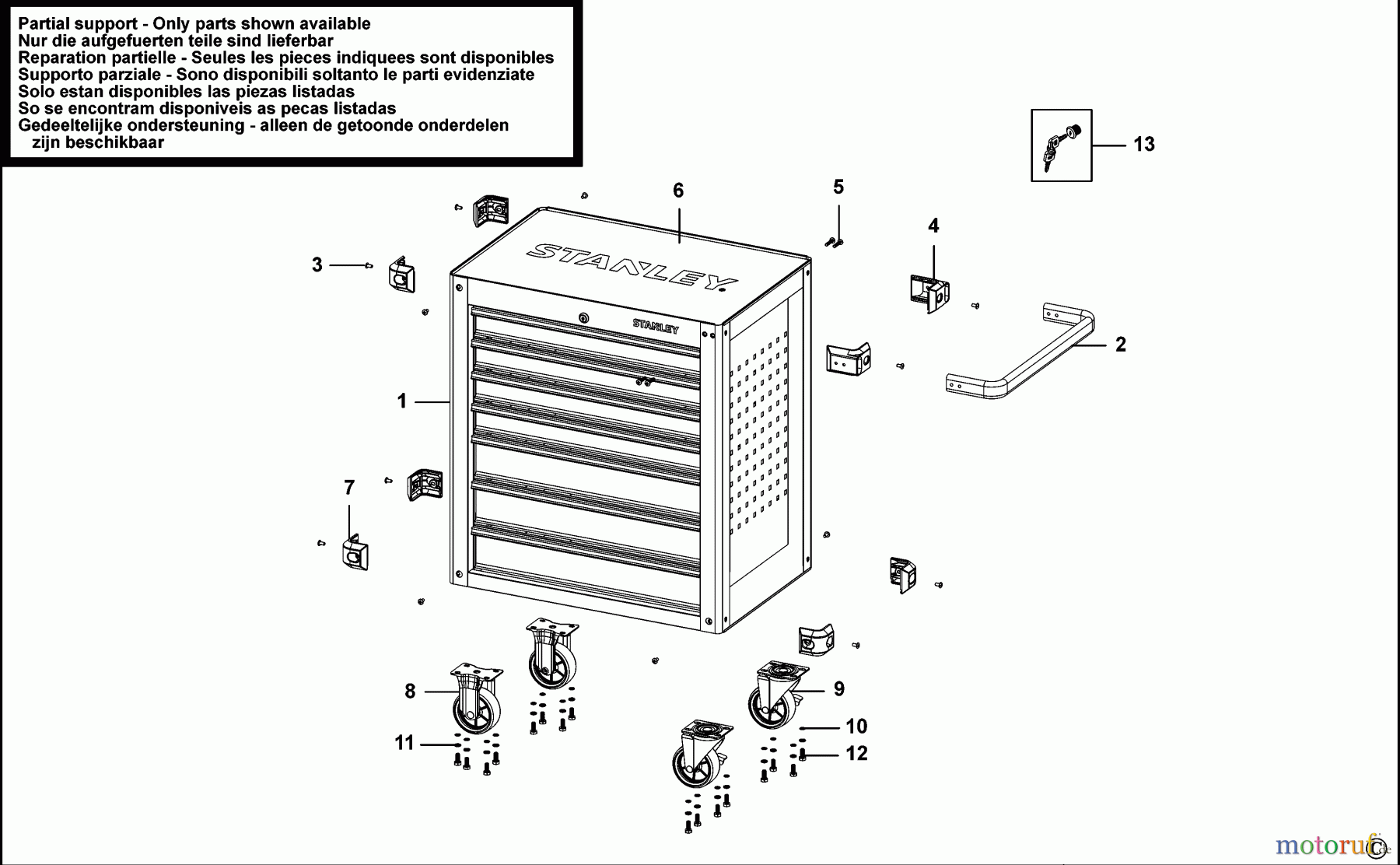 Partial support - Only parts shown available
Nur die aufgefuerten teile sind lieferbar
Reparation partielle - Seules les pieces indiquees sont disponibles
Supporto parziale - Sono disponibili soltanto le parti evidenziate
Solo estan disponibles las piezas listadas
So se encontram disponiveis as pecas listadas
Gedeeltelijke ondersteuning - alleen de getoonde onderdelen zijn beschikbaar

13

6

5

4

3

STANLEY

STANLEY

2

1

7

8

9

10

11

12

motoruf.de